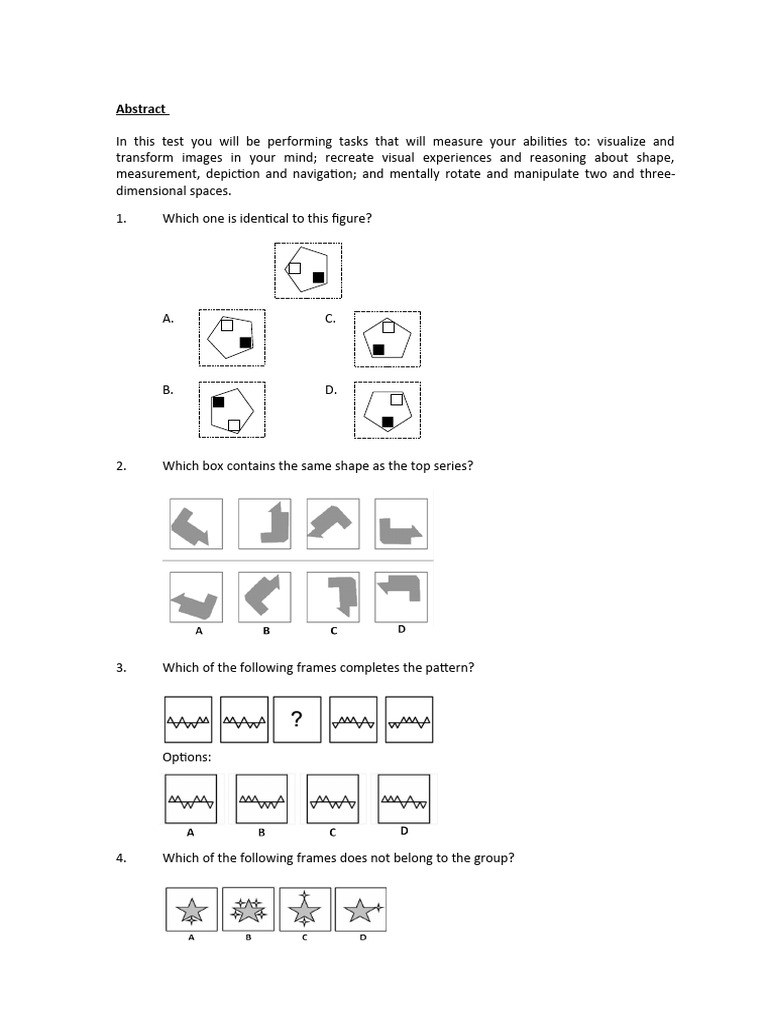 Abstract

In this test you will be performing tasks that will measure your abilities to: visualize and transform images in your mind; recreate visual experiences and reasoning about shape, measurement, depiction and navigation; and mentally rotate and manipulate two and three-dimensional spaces.

1. Which one is identical to this figure?

A.

C.

B.

D.

2. Which box contains the same shape as the top series?

A B C D

3. Which of the following frames completes the pattern?

?

Options:

A B C D

4. Which of the following frames does not belong to the group?

A B C D