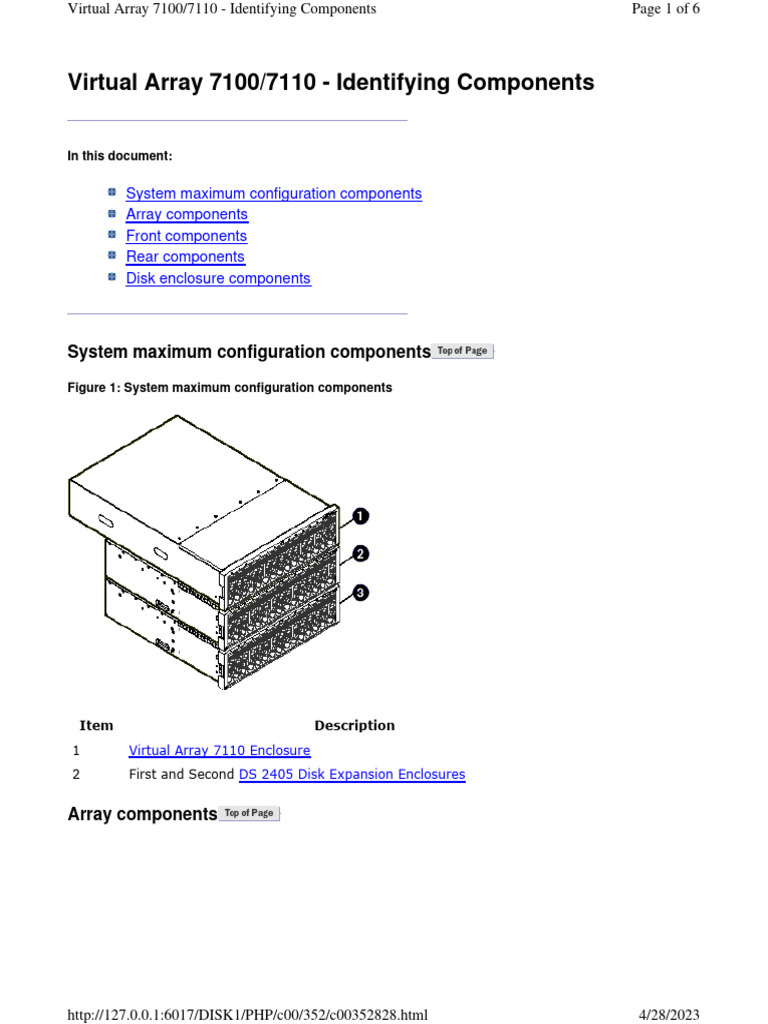 Virtual Array 7100/7110 - Identifying Components

Page 1 of 6

Virtual Array 7100/7110 - Identifying Components

In this document:

System maximum configuration components
Array components
Front components
Rear components
Disk enclosure components

System maximum configuration components Top of Page

Figure 1: System maximum configuration components

1
2
3

| Item | Description |
|---|---|
| 1 | Virtual Array 7110 Enclosure |
| 2 | First and Second DS 2405 Disk Expansion Enclosures |

Array components Top of Page

http://127.0.0.1:6017/DISK1/PHP/c00/352/c00352828.html

4/28/2023