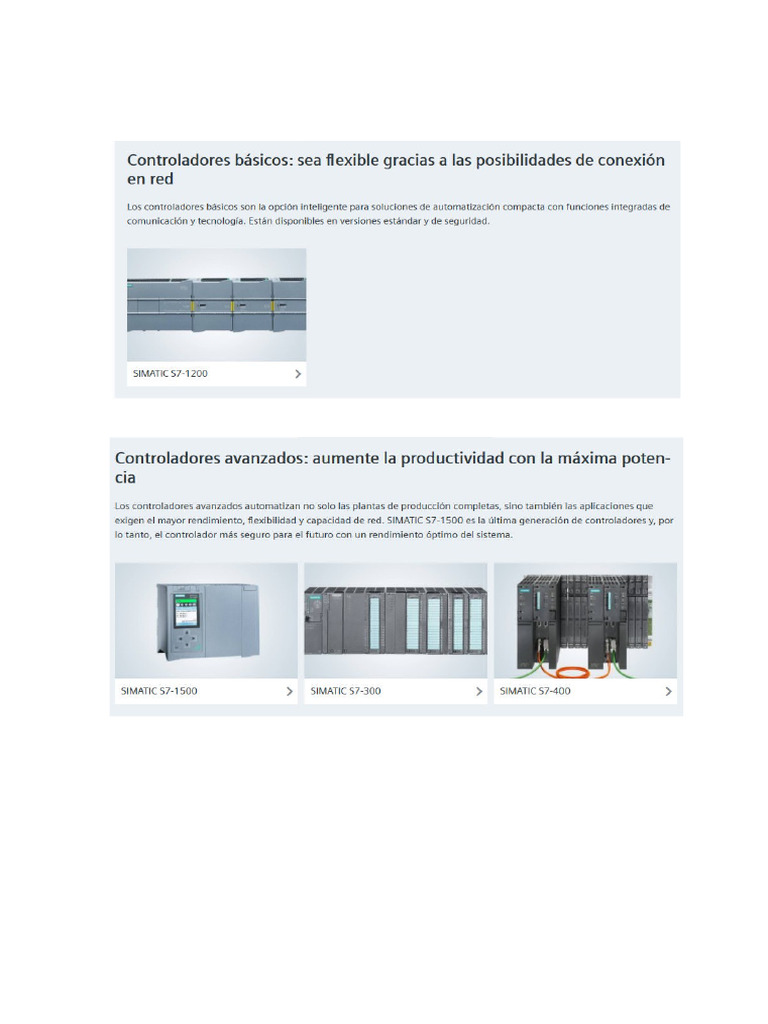 Controladores básicos: sea flexible gracias a las posibilidades de conexión en red

Los controladores básicos son la opción inteligente para soluciones de automatización compacta con funciones integradas de comunicación y tecnología. Están disponibles en versiones estándar y de seguridad.

SIMATIC S7-1200 >

Controladores avanzados: aumente la productividad con la máxima potencia

Los controladores avanzados automatizan no solo las plantas de producción completas, sino también las aplicaciones que exigen el mayor rendimiento, flexibilidad y capacidad de red. SIMATIC S7-1500 es la última generación de controladores y, por lo tanto, el controlador más seguro para el futuro con un rendimiento óptimo del sistema.

SIMATIC S7-1500 >

SIMATIC S7-300 >

SIMATIC S7-400 >