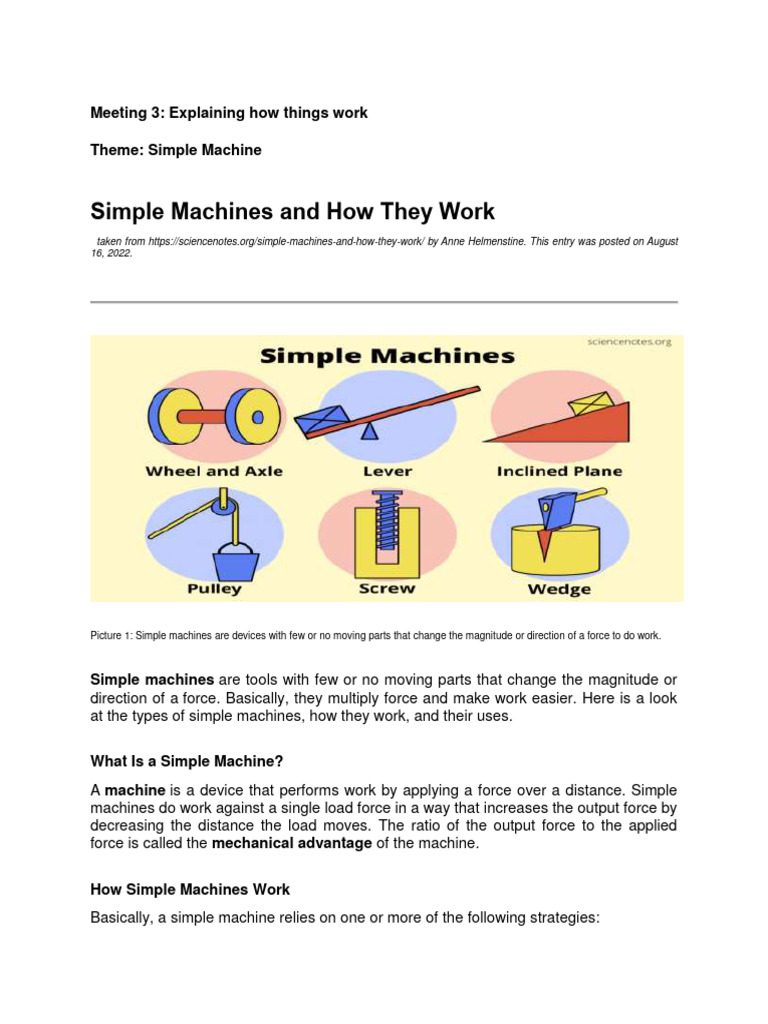 Meeting 3: Explaining how things work

Theme: Simple Machine

Simple Machines and How They Work

taken from https://sciencenotes.org/simple-machines-and-how-they-work/ by Anne Helmenstine. This entry was posted on August 16, 2022.

sciencenotes.org

Simple Machines

Wheel and Axle

Lever

Inclined Plane

Pulley

Screw

Wedge

Picture 1: Simple machines are devices with few or no moving parts that change the magnitude or direction of a force to do work.

Simple machines are tools with few or no moving parts that change the magnitude or direction of a force. Basically, they multiply force and make work easier. Here is a look at the types of simple machines, how they work, and their uses.

What Is a Simple Machine?

A machine is a device that performs work by applying a force over a distance. Simple machines do work against a single load force in a way that increases the output force by decreasing the distance the load moves. The ratio of the output force to the applied force is called the mechanical advantage of the machine.

How Simple Machines Work

Basically, a simple machine relies on one or more of the following strategies: