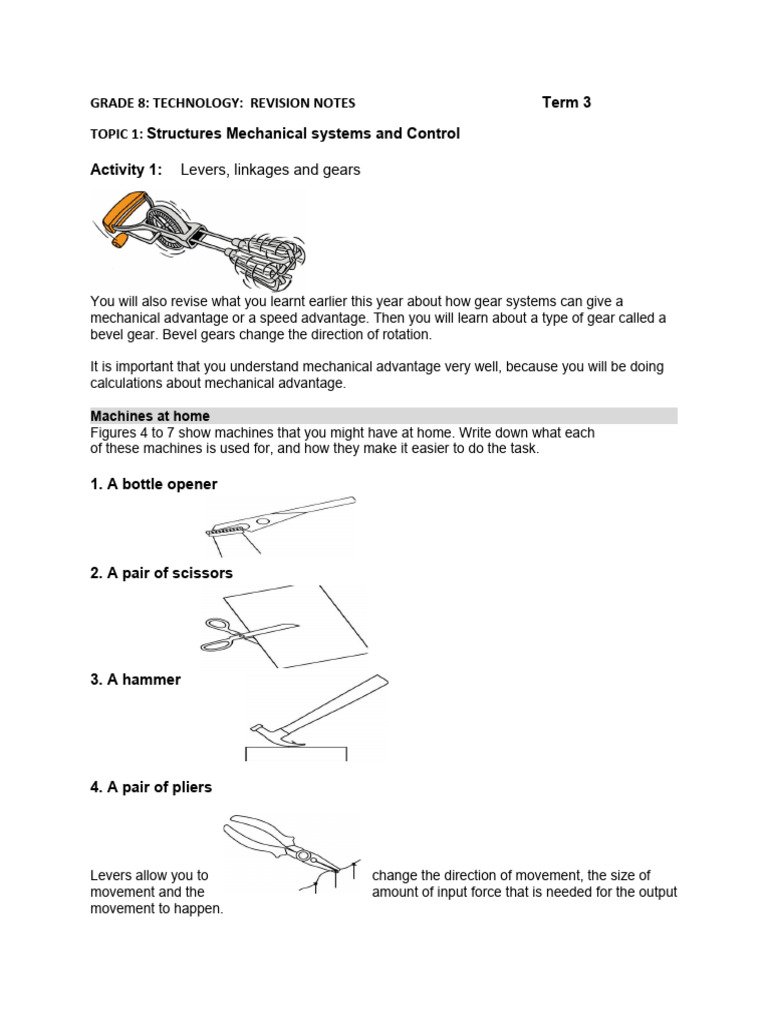 GRADE 8: TECHNOLOGY: REVISION NOTES Term 3

TOPIC 1: Structures Mechanical systems and Control

Activity 1: Levers, linkages and gears

You will also revise what you learnt earlier this year about how gear systems can give a mechanical advantage or a speed advantage. Then you will learn about a type of gear called a bevel gear. Bevel gears change the direction of rotation.

It is important that you understand mechanical advantage very well, because you will be doing calculations about mechanical advantage.

Machines at home

Figures 4 to 7 show machines that you might have at home. Write down what each of these machines is used for, and how they make it easier to do the task.

1. A bottle opener

2. A pair of scissors

3. A hammer

4. A pair of pliers

Levers allow you to change the direction of movement, the size of movement and the amount of input force that is needed for the output movement to happen.