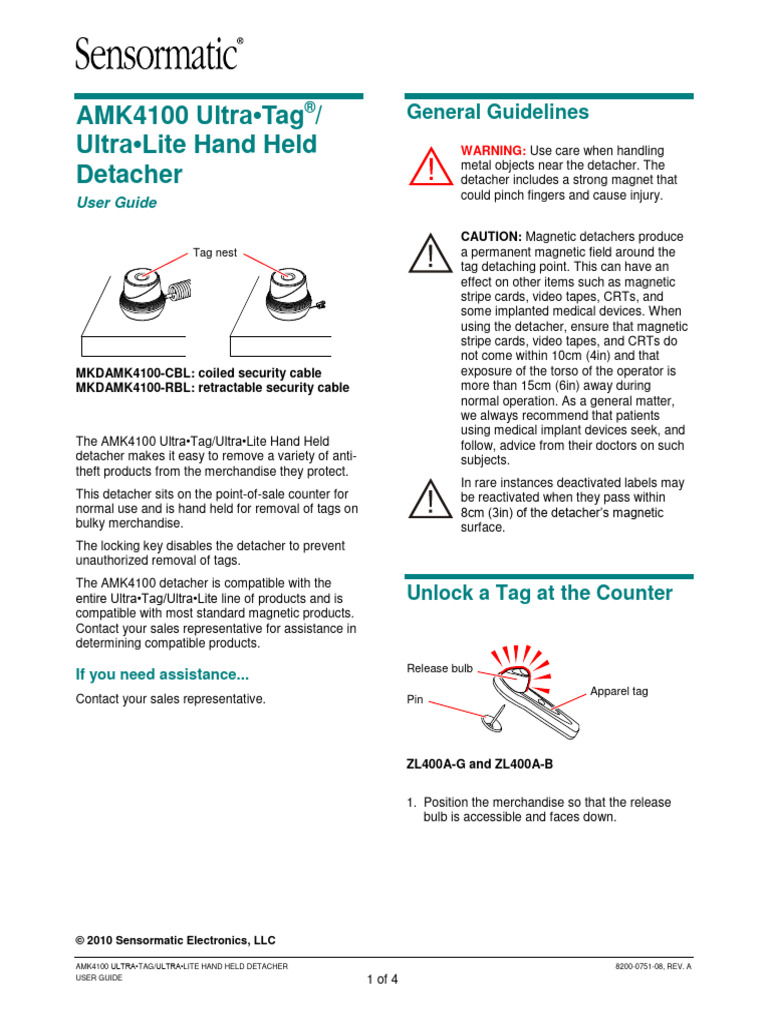 Sensormatic®

AMK4100 Ultra•Tag®/ Ultra•Lite Hand Held Detacher

User Guide

Tag nest

MKDAMK4100-CBL: coiled security cable
MKDAMK4100-RBL: retractable security cable

The AMK4100 Ultra•Tag/Ultra•Lite Hand Held detacher makes it easy to remove a variety of anti-theft products from the merchandise they protect.

This detacher sits on the point-of-sale counter for normal use and is hand held for removal of tags on bulky merchandise.

The locking key disables the detacher to prevent unauthorized removal of tags.

The AMK4100 detacher is compatible with the entire Ultra•Tag/Ultra•Lite line of products and is compatible with most standard magnetic products. Contact your sales representative for assistance in determining compatible products.

If you need assistance...

Contact your sales representative.

General Guidelines

WARNING: Use care when handling metal objects near the detacher. The detacher includes a strong magnet that could pinch fingers and cause injury.

CAUTION: Magnetic detachers produce a permanent magnetic field around the tag detaching point. This can have an effect on other items such as magnetic stripe cards, video tapes, CRTs, and some implanted medical devices. When using the detacher, ensure that magnetic stripe cards, video tapes, and CRTs do not come within 10cm (4in) and that exposure of the torso of the operator is more than 15cm (6in) away during normal operation. As a general matter, we always recommend that patients using medical implant devices seek, and follow, advice from their doctors on such subjects.

In rare instances deactivated labels may be reactivated when they pass within 8cm (3in) of the detacher's magnetic surface.

Unlock a Tag at the Counter

Release bulb

Pin

Apparel tag

ZL400A-G and ZL400A-B

1. Position the merchandise so that the release bulb is accessible and faces down.

© 2010 Sensormatic Electronics, LLC

AMK4100 ULTRA•TAG/ULTRA•LITE HAND HELD DETACHER
USER GUIDE

1 of 4

8200-0751-08, REV. A