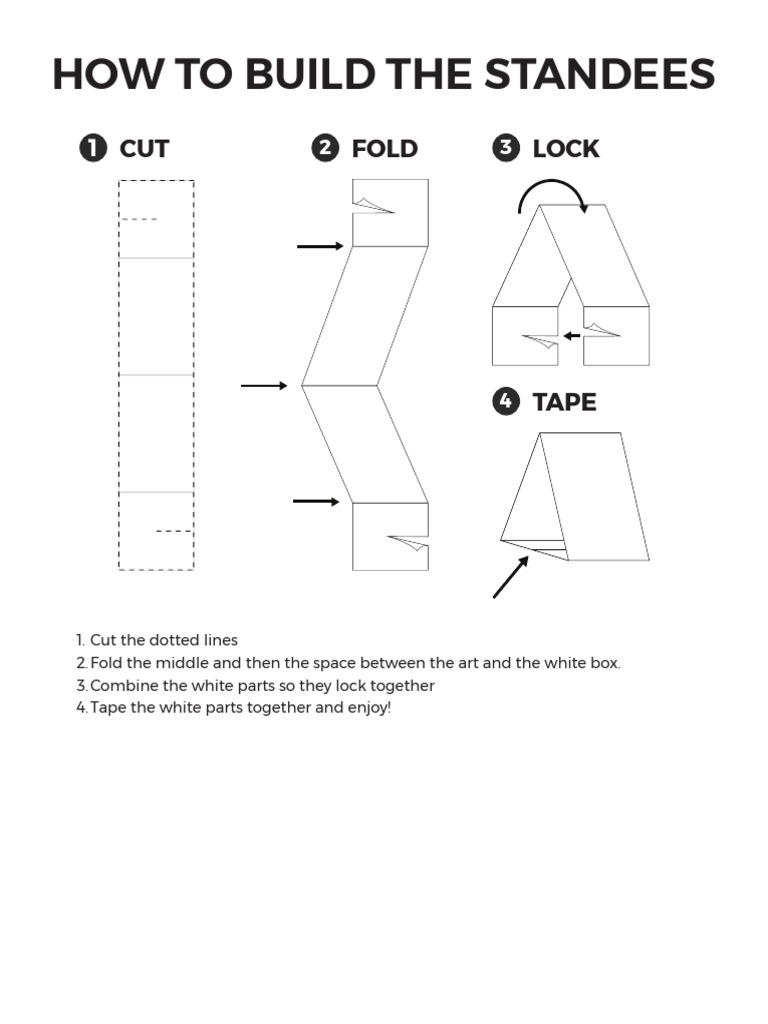 HOW TO BUILD THE STANDEES

1 CUT

2 FOLD

3 LOCK

4 TAPE

1. Cut the dotted lines
2. Fold the middle and then the space between the art and the white box.
3. Combine the white parts so they lock together
4. Tape the white parts together and enjoy!