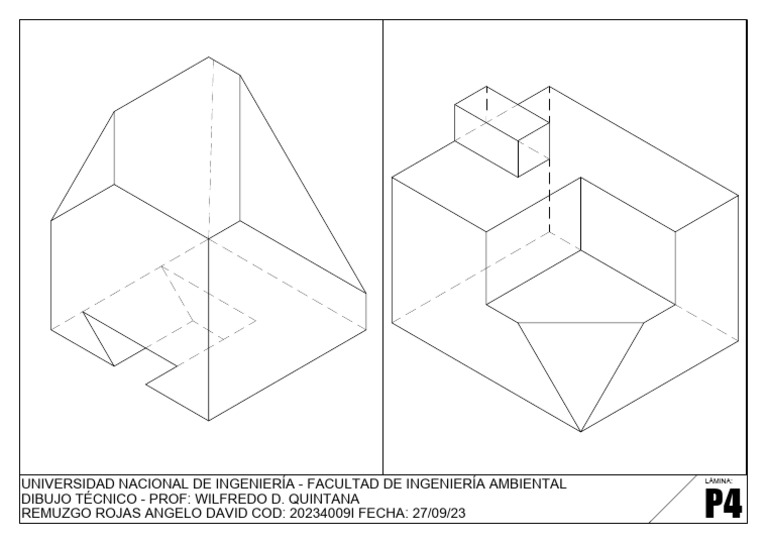 UNIVERSIDAD NACIONAL DE INGENIERÍA - FACULTAD DE INGENIERÍA AMBIENTAL
DIBUJO TÉCNICO - PROF: WILFREDO D. QUINTANA
REMUZGO ROJAS ANGELO DAVID COD: 20234009I FECHA: 27/09/23

LÁMINA:
P4