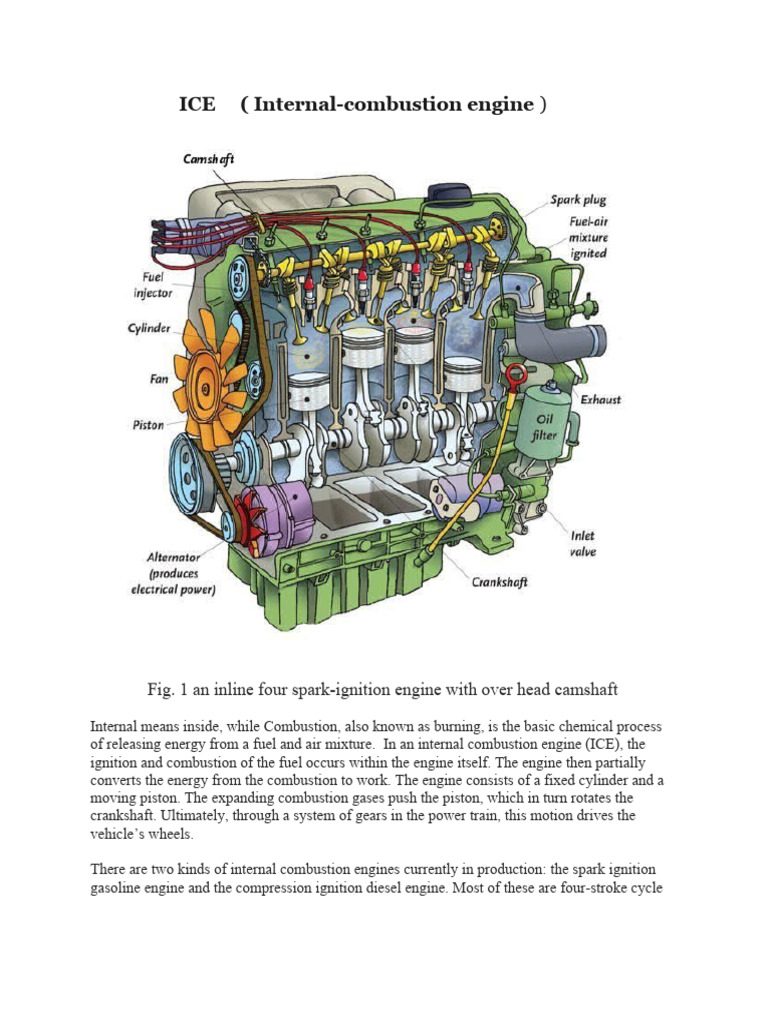 ICE ( Internal-combustion engine )

Camshaft

Spark plug

Fuel-air mixture ignited

Fuel injector

Cylinder

Fan

Piston

Exhaust

Oil filter

Inlet valve

Alternator (produces electrical power)

Crankshaft

Fig. 1 an inline four spark-ignition engine with over head camshaft

Internal means inside, while Combustion, also known as burning, is the basic chemical process of releasing energy from a fuel and air mixture. In an internal combustion engine (ICE), the ignition and combustion of the fuel occurs within the engine itself. The engine then partially converts the energy from the combustion to work. The engine consists of a fixed cylinder and a moving piston. The expanding combustion gases push the piston, which in turn rotates the crankshaft. Ultimately, through a system of gears in the power train, this motion drives the vehicle's wheels.

There are two kinds of internal combustion engines currently in production: the spark ignition gasoline engine and the compression ignition diesel engine. Most of these are four-stroke cycle