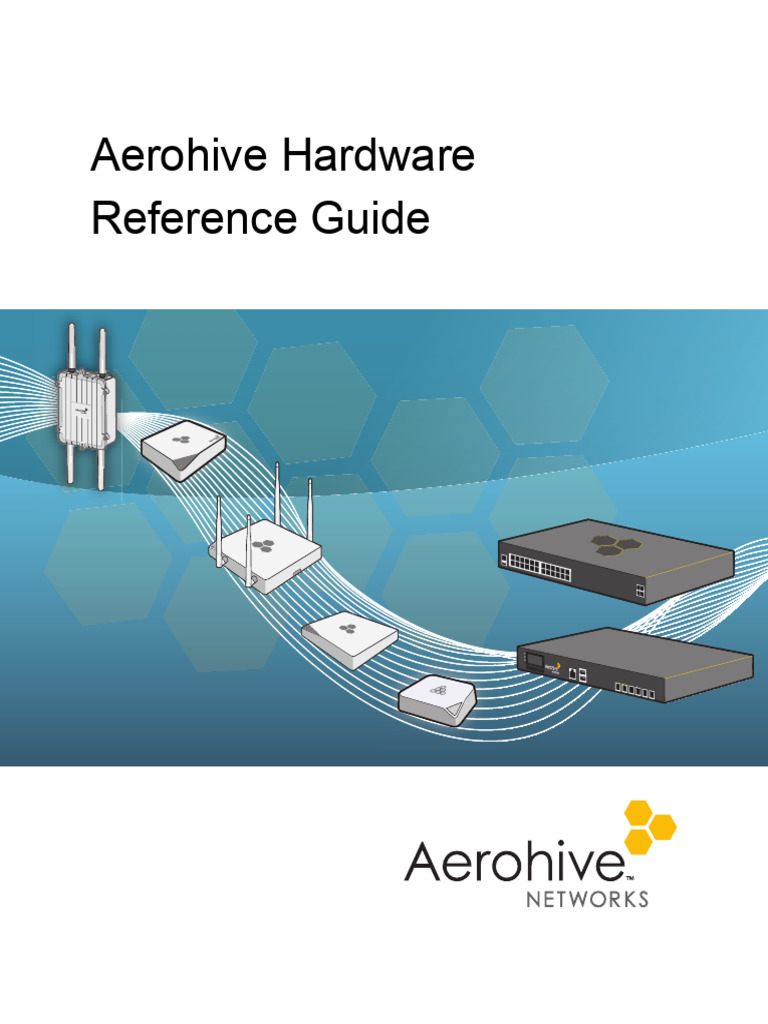 Aerohive Hardware Reference Guide

Aerohive™
NETWORKS