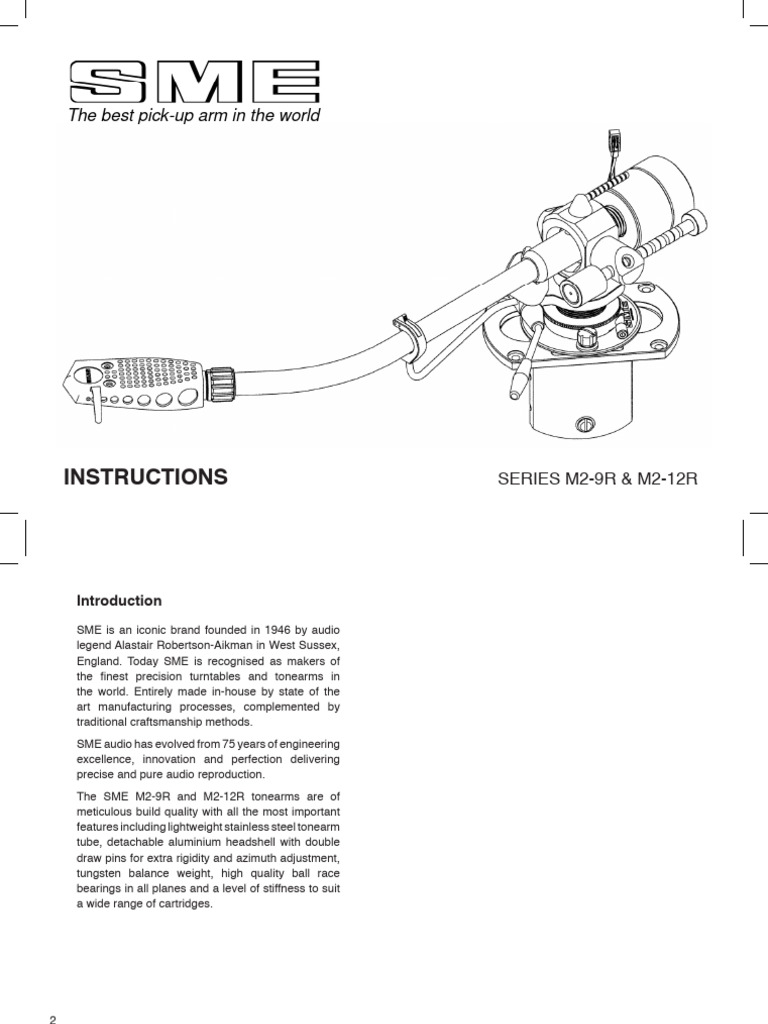 SME

The best pick-up arm in the world

INSTRUCTIONS

SERIES M2-9R & M2-12R

Introduction

SME is an iconic brand founded in 1946 by audio legend Alastair Robertson-Aikman in West Sussex, England. Today SME is recognised as makers of the finest precision turntables and tonearms in the world. Entirely made in-house by state of the art manufacturing processes, complemented by traditional craftsmanship methods.

SME audio has evolved from 75 years of engineering excellence, innovation and perfection delivering precise and pure audio reproduction.

The SME M2-9R and M2-12R tonearms are of meticulous build quality with all the most important features including lightweight stainless steel tonearm tube, detachable aluminium headshell with double draw pins for extra rigidity and azimuth adjustment, tungsten balance weight, high quality ball race bearings in all planes and a level of stiffness to suit a wide range of cartridges.

2