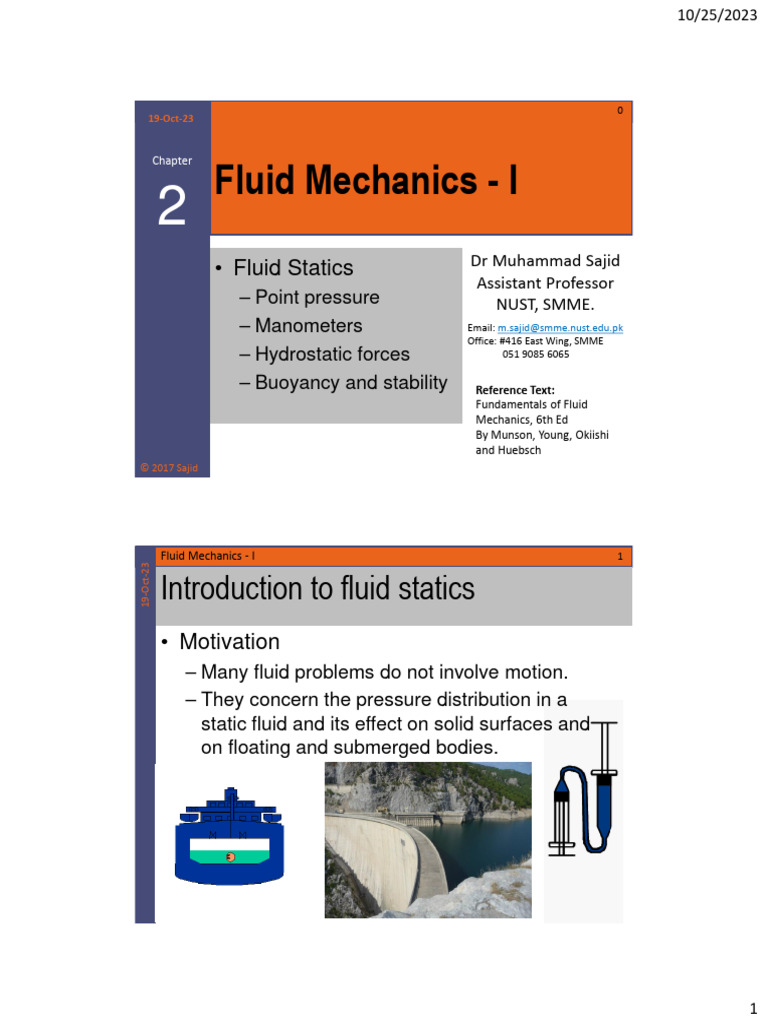 10/25/2023

19-Oct-23

0

Chapter

2

Fluid Mechanics - I

• Fluid Statics
– Point pressure
– Manometers
– Hydrostatic forces
– Buoyancy and stability

Dr Muhammad Sajid
Assistant Professor
NUST, SMME.

Email: m.sajid@smme.nust.edu.pk
Office: #416 East Wing, SMME
051 9085 6065

Reference Text:
Fundamentals of Fluid Mechanics, 6th Ed
By Munson, Young, Okiishi and Huebsch

© 2017 Sajid

Fluid Mechanics - I

1

19-Oct-23

Introduction to fluid statics

• Motivation
– Many fluid problems do not involve motion.
– They concern the pressure distribution in a static fluid and its effect on solid surfaces and on floating and submerged bodies.

1