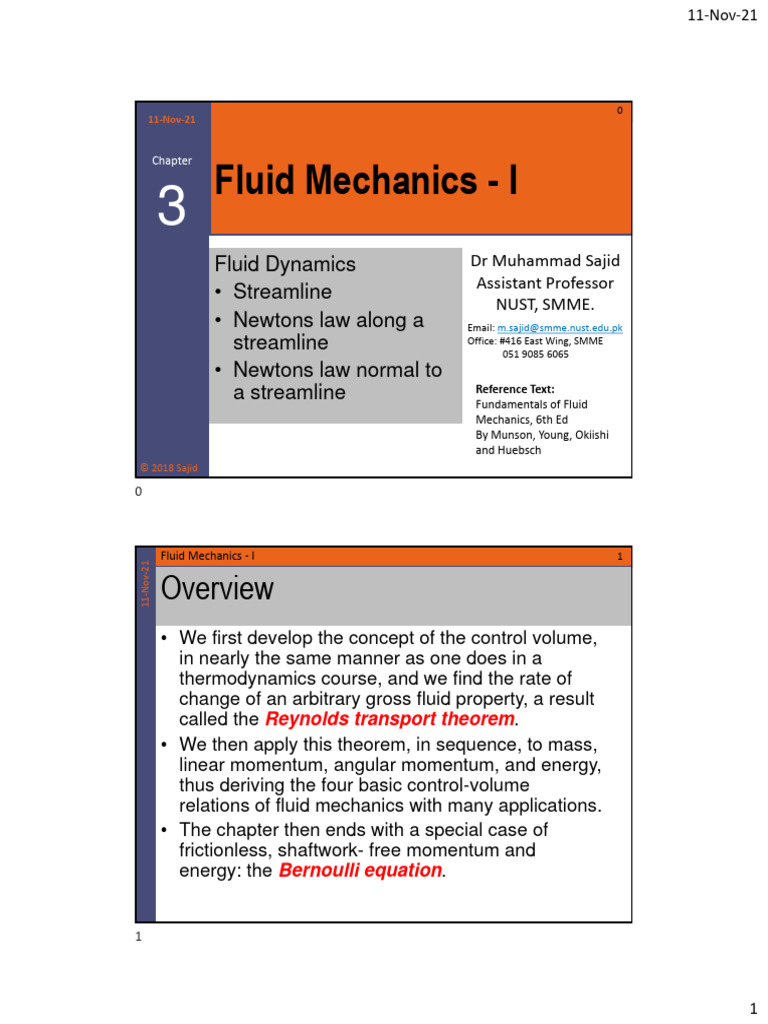 11-Nov-21

11-Nov-21

0

Chapter

3

Fluid Mechanics - I

Fluid Dynamics
• Streamline
• Newtons law along a streamline
• Newtons law normal to a streamline

Dr Muhammad Sajid
Assistant Professor
NUST, SMME.

Email: m.sajid@smme.nust.edu.pk
Office: #416 East Wing, SMME
051 9085 6065

Reference Text:
Fundamentals of Fluid Mechanics, 6th Ed
By Munson, Young, Okiishi and Huebsch

© 2018 Sajid

0

11-Nov-21

Fluid Mechanics - I

1

Overview

• We first develop the concept of the control volume, in nearly the same manner as one does in a thermodynamics course, and we find the rate of change of an arbitrary gross fluid property, a result called the Reynolds transport theorem.
• We then apply this theorem, in sequence, to mass, linear momentum, angular momentum, and energy, thus deriving the four basic control-volume relations of fluid mechanics with many applications.
• The chapter then ends with a special case of frictionless, shaftwork- free momentum and energy: the Bernoulli equation.

1

1