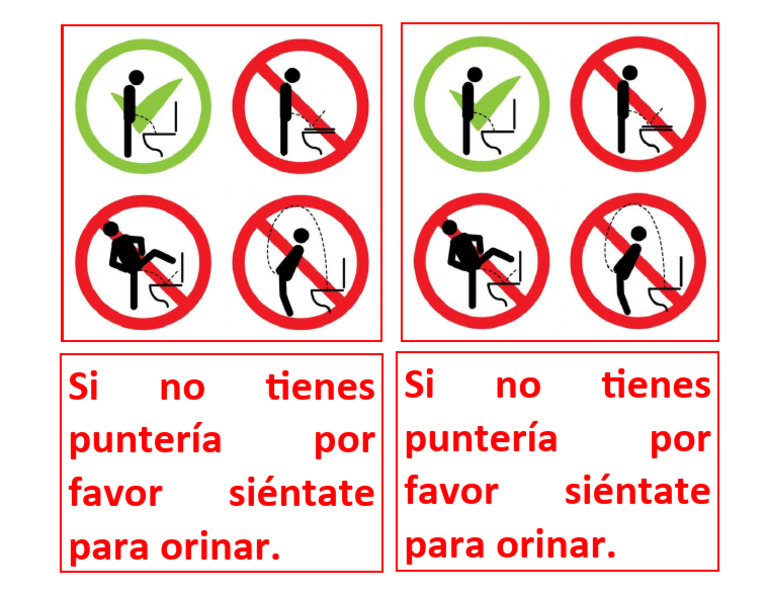 Si no tienes puntería por favor siéntate para orinar.

Si no tienes puntería por favor siéntate para orinar.