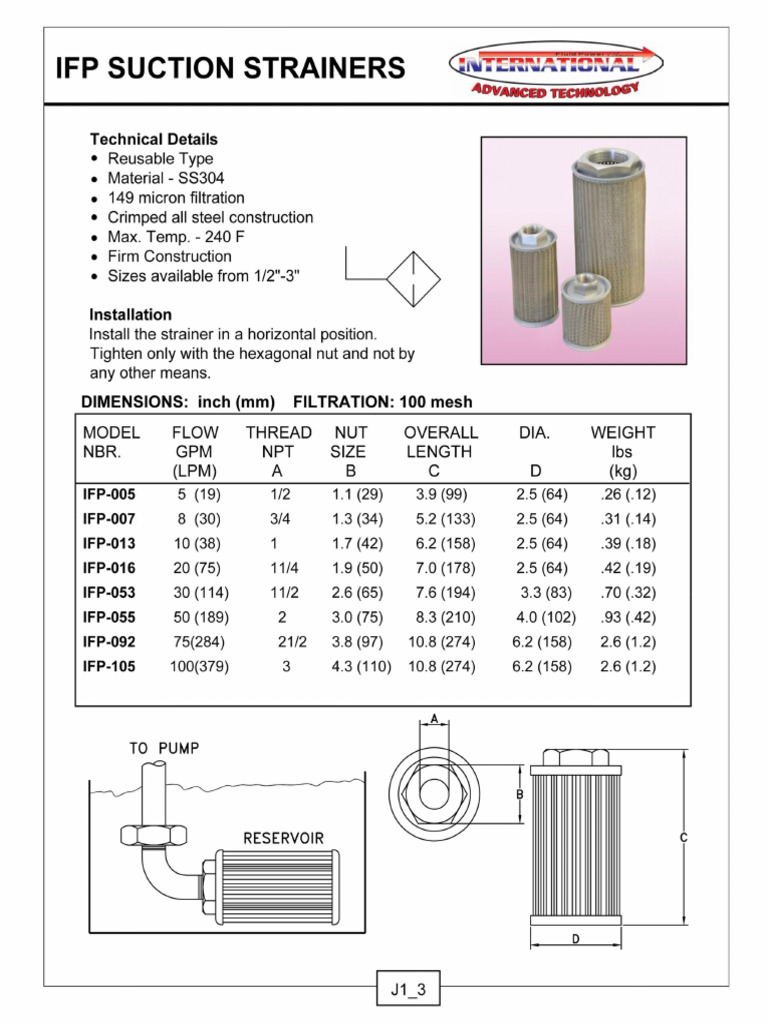 IFP SUCTION STRAINERS

Fluid Power
INTERNATIONAL
ADVANCED TECHNOLOGY

Technical Details
• Reusable Type
• Material - SS304
• 149 micron filtration
• Crimped all steel construction
• Max. Temp. - 240 F
• Firm Construction
• Sizes available from 1/2"-3"

Installation
Install the strainer in a horizontal position. Tighten only with the hexagonal nut and not by any other means.

DIMENSIONS: inch (mm) FILTRATION: 100 mesh

| MODEL NBR. | FLOW GPM (LPM) | THREAD NPT A | NUT SIZE B | OVERALL LENGTH C | DIA. D | WEIGHT lbs (kg) |
|---|---|---|---|---|---|---|
| IFP-005 | 5 (19) | 1/2 | 1.1 (29) | 3.9 (99) | 2.5 (64) | .26 (.12) |
| IFP-007 | 8 (30) | 3/4 | 1.3 (34) | 5.2 (133) | 2.5 (64) | .31 (.14) |
| IFP-013 | 10 (38) | 1 | 1.7 (42) | 6.2 (158) | 2.5 (64) | .39 (.18) |
| IFP-016 | 20 (75) | 11/4 | 1.9 (50) | 7.0 (178) | 2.5 (64) | .42 (.19) |
| IFP-053 | 30 (114) | 11/2 | 2.6 (65) | 7.6 (194) | 3.3 (83) | .70 (.32) |
| IFP-055 | 50 (189) | 2 | 3.0 (75) | 8.3 (210) | 4.0 (102) | .93 (.42) |
| IFP-092 | 75(284) | 21/2 | 3.8 (97) | 10.8 (274) | 6.2 (158) | 2.6 (1.2) |
| IFP-105 | 100(379) | 3 | 4.3 (110) | 10.8 (274) | 6.2 (158) | 2.6 (1.2) |

TO PUMP
RESERVOIR
A
B
C
D

J1_3