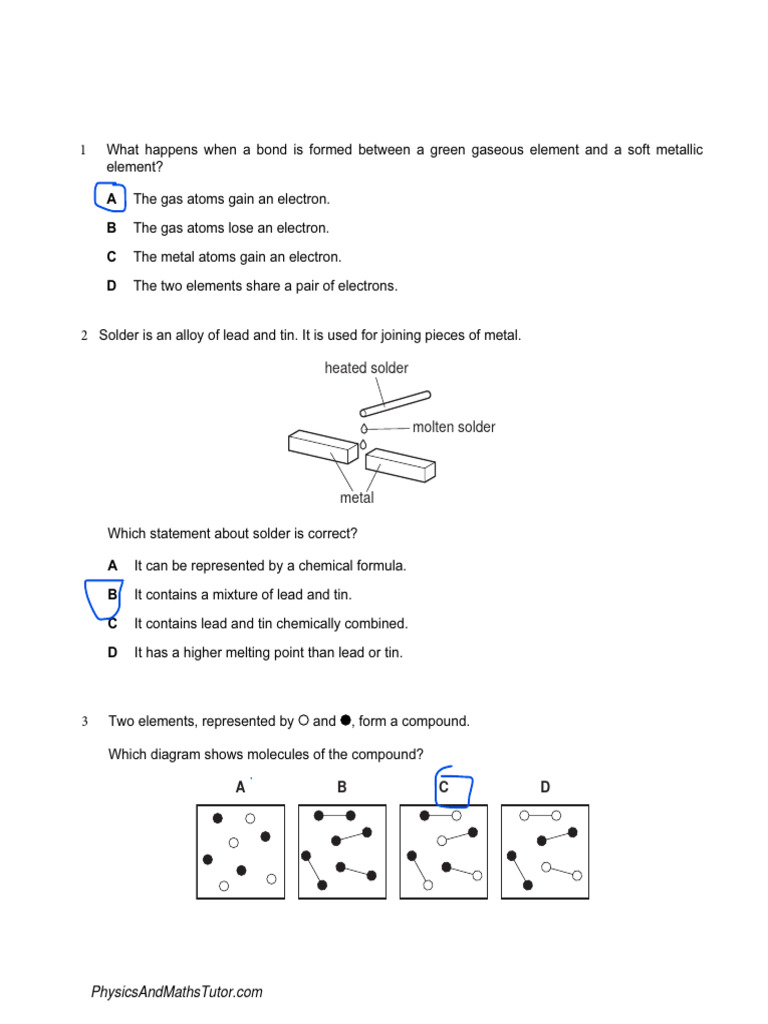 1 What happens when a bond is formed between a green gaseous element and a soft metallic element?

A The gas atoms gain an electron.

B The gas atoms lose an electron.

C The metal atoms gain an electron.

D The two elements share a pair of electrons.

2 Solder is an alloy of lead and tin. It is used for joining pieces of metal.

heated solder

molten solder

metal

Which statement about solder is correct?

A It can be represented by a chemical formula.

B It contains a mixture of lead and tin.

C It contains lead and tin chemically combined.

D It has a higher melting point than lead or tin.

3 Two elements, represented by ○ and ●, form a compound.

Which diagram shows molecules of the compound?

A B C D

PhysicsAndMathsTutor.com