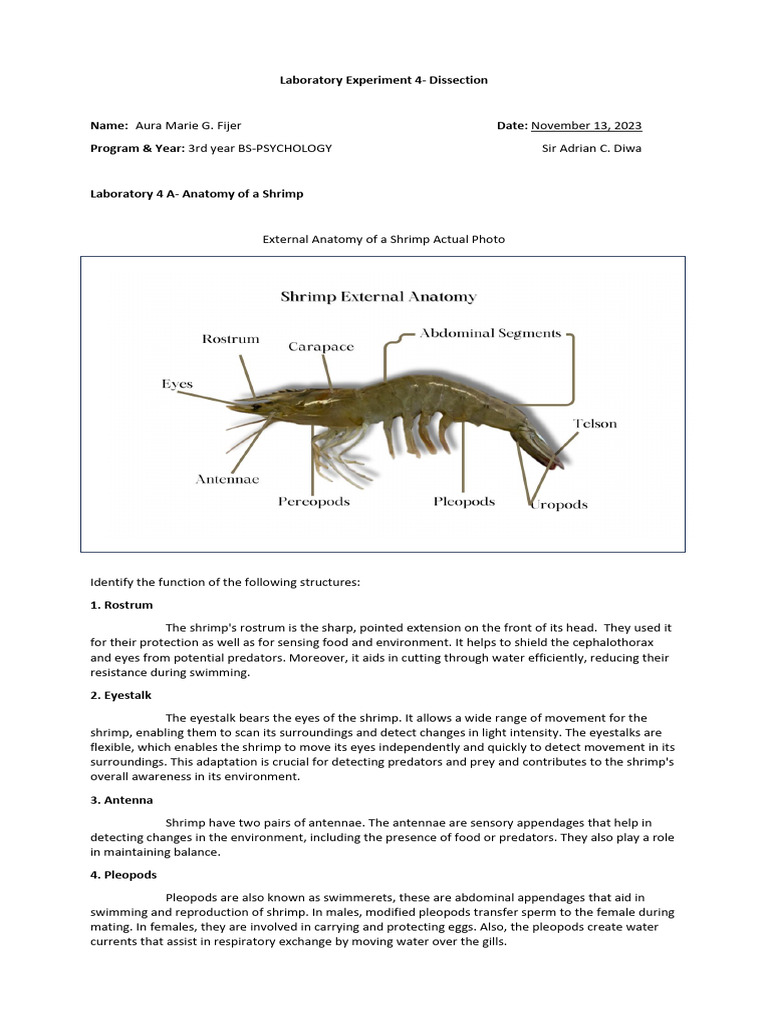 Laboratory Experiment 4- Dissection

Name: Aura Marie G. Fijer

Date: November 13, 2023

Program & Year: 3rd year BS-PSYCHOLOGY

Sir Adrian C. Diwa

Laboratory 4 A- Anatomy of a Shrimp

External Anatomy of a Shrimp Actual Photo

Shrimp External Anatomy

Rostrum
Carapace
Abdominal Segments
Eyes
Telson
Antennae
Pereopods
Pleopods
Uropods

Identify the function of the following structures:

1. Rostrum

The shrimp's rostrum is the sharp, pointed extension on the front of its head. They used it for their protection as well as for sensing food and environment. It helps to shield the cephalothorax and eyes from potential predators. Moreover, it aids in cutting through water efficiently, reducing their resistance during swimming.

2. Eyestalk

The eyestalk bears the eyes of the shrimp. It allows a wide range of movement for the shrimp, enabling them to scan its surroundings and detect changes in light intensity. The eyestalks are flexible, which enables the shrimp to move its eyes independently and quickly to detect movement in its surroundings. This adaptation is crucial for detecting predators and prey and contributes to the shrimp's overall awareness in its environment.

3. Antenna

Shrimp have two pairs of antennae. The antennae are sensory appendages that help in detecting changes in the environment, including the presence of food or predators. They also play a role in maintaining balance.

4. Pleopods

Pleopods are also known as swimmerets, these are abdominal appendages that aid in swimming and reproduction of shrimp. In males, modified pleopods transfer sperm to the female during mating. In females, they are involved in carrying and protecting eggs. Also, the pleopods create water currents that assist in respiratory exchange by moving water over the gills.