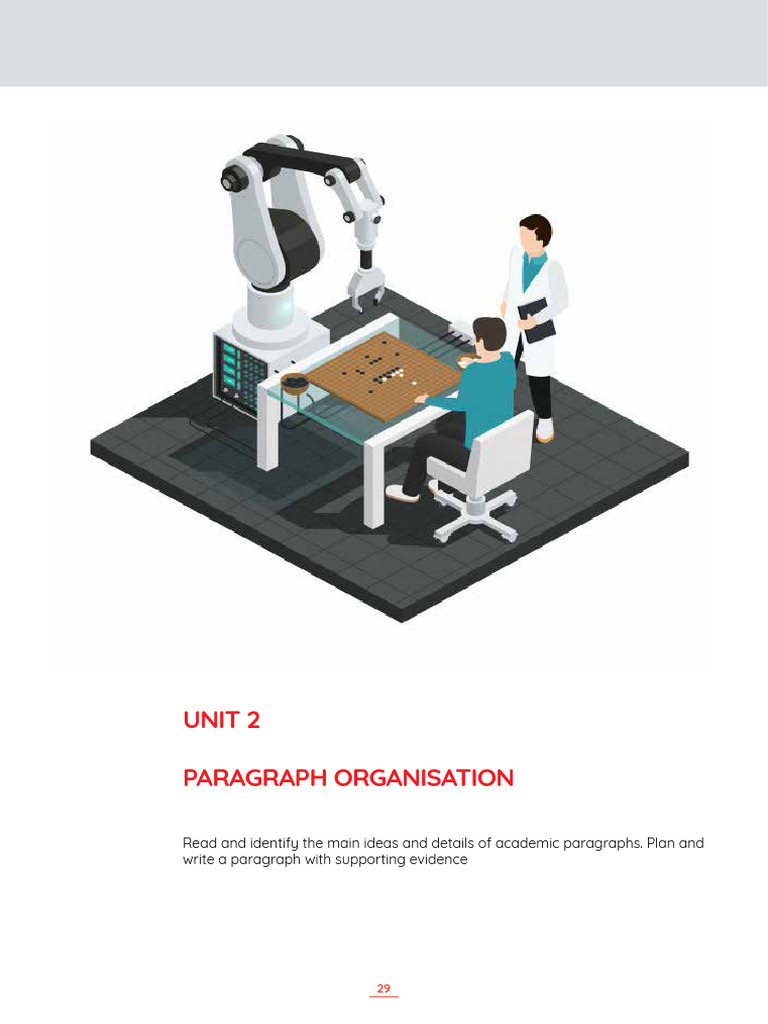 UNIT 2

PARAGRAPH ORGANISATION

Read and identify the main ideas and details of academic paragraphs. Plan and write a paragraph with supporting evidence

29