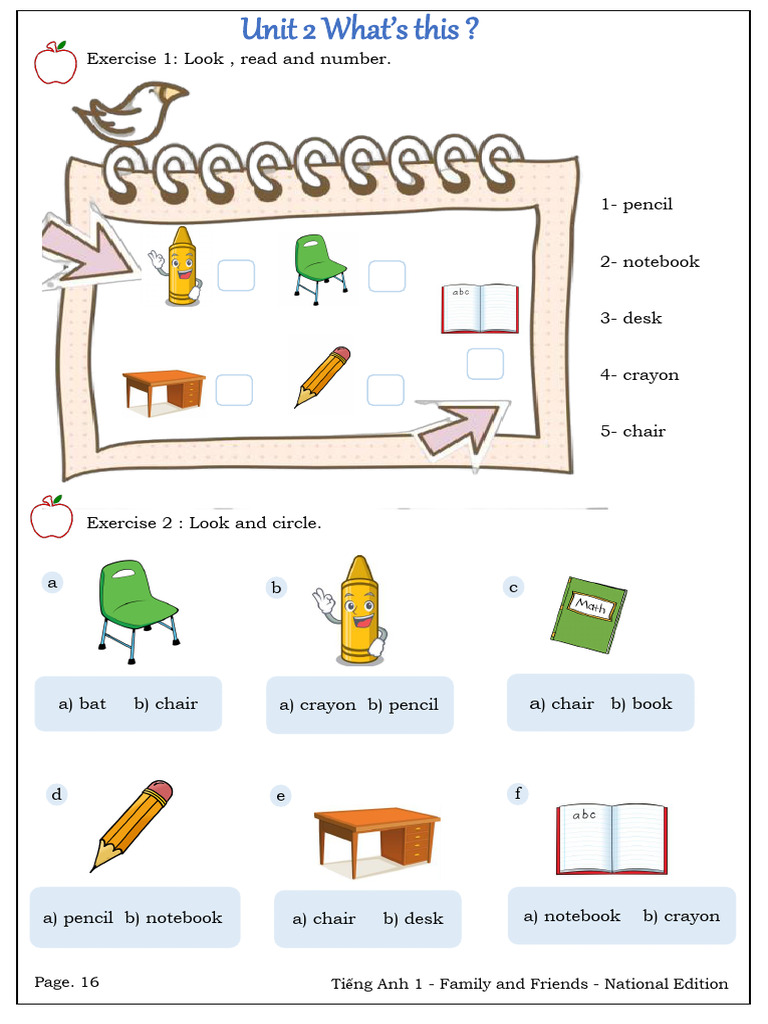 Unit 2 What's this ?

Exercise 1: Look , read and number.

abc

1- pencil

2- notebook

3- desk

4- crayon

5- chair

Exercise 2 : Look and circle.

a

a) bat b) chair

b

a) crayon b) pencil

c

Math

a) chair b) book

d

a) pencil b) notebook

e

a) chair b) desk

f

abc

a) notebook b) crayon

Page. 16

Tiếng Anh 1 - Family and Friends - National Edition