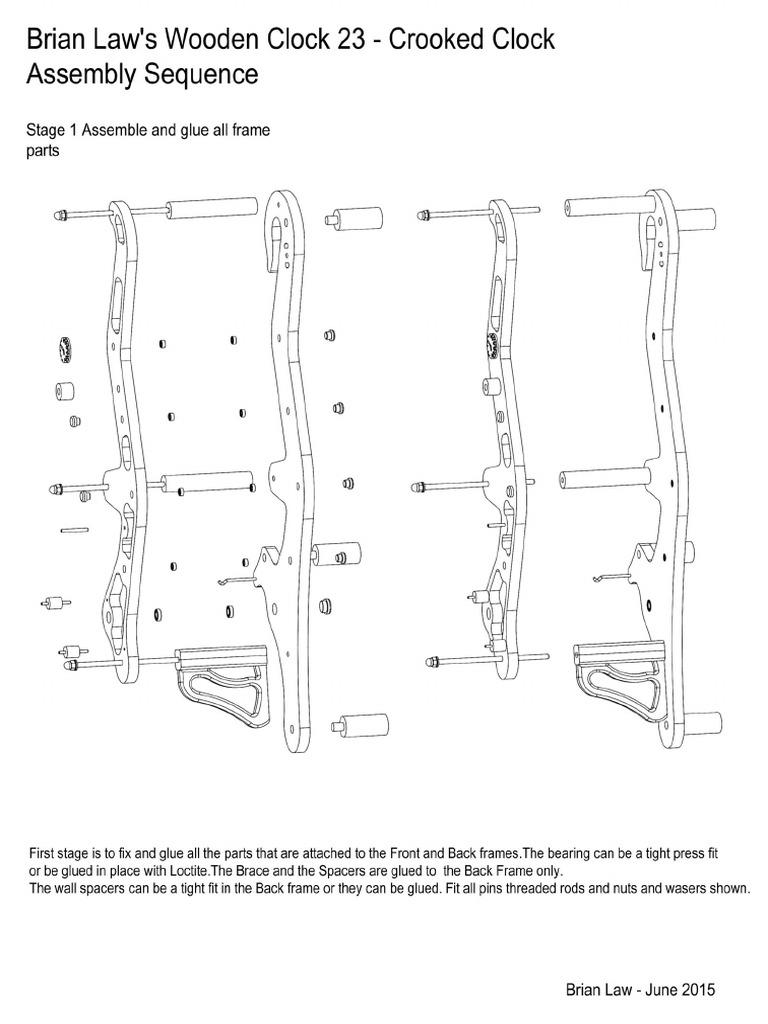 Brian Law's Wooden Clock 23 - Crooked Clock
Assembly Sequence

Stage 1 Assemble and glue all frame parts

First stage is to fix and glue all the parts that are attached to the Front and Back frames.The bearing can be a tight press fit or be glued in place with Loctite.The Brace and the Spacers are glued to the Back Frame only.
The wall spacers can be a tight fit in the Back frame or they can be glued. Fit all pins threaded rods and nuts and wasers shown.

Brian Law - June 2015