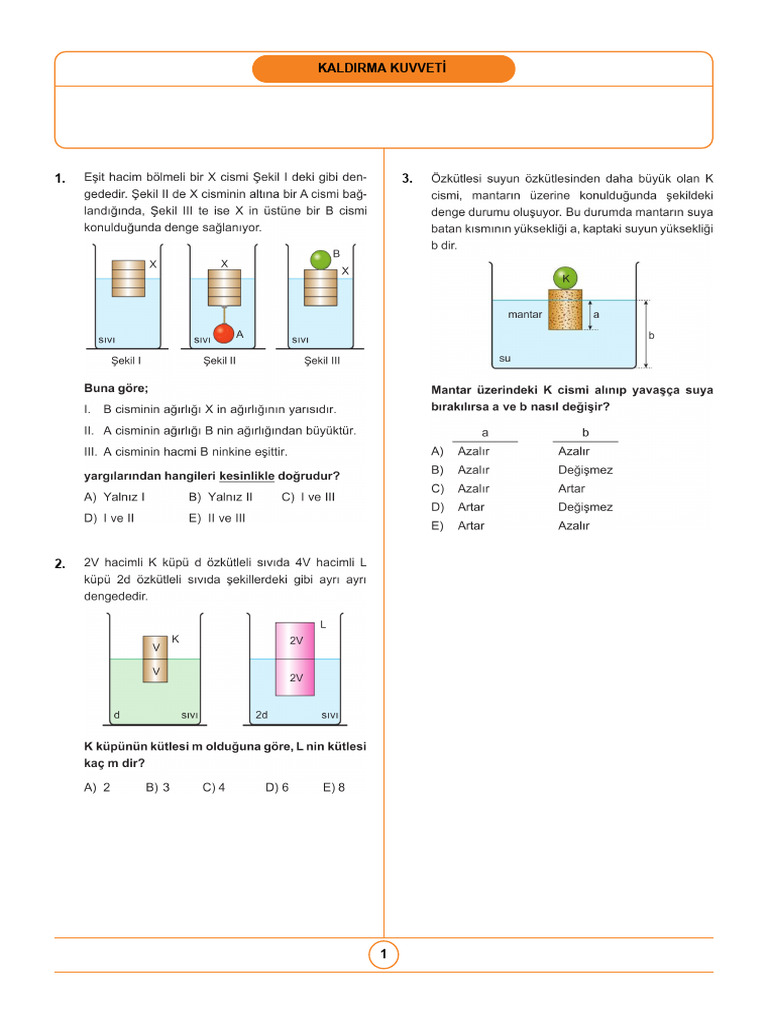 KALDIRMA KUVVETİ

1. Eşit hacim bölmeli bir X cismi Şekil I deki gibi dengededir. Şekil II de X cisminin altına bir A cismi bağlandığında, Şekil III te ise X in üstüne bir B cismi konulduğunda denge sağlanıyor.

X
sıvı
Şekil I

X
A
sıvı
Şekil II

B
X
sıvı
Şekil III

Buna göre;

I. B cisminin ağırlığı X in ağırlığının yarısıdır.
II. A cisminin ağırlığı B nin ağırlığından büyüktür.
III. A cisminin hacmi B ninkine eşittir.

yargılarından hangileri kesinlikle doğrudur?

A) Yalnız I B) Yalnız II C) I ve III
D) I ve II E) II ve III

2. 2V hacimli K küpü d özkütleli sıvıda 4V hacimli L küpü 2d özkütleli sıvıda şekillerdeki gibi ayrı ayrı dengededir.

K
V
V
d sıvı

L
2V
2V
2d sıvı

K küpünün kütlesi m olduğuna göre, L nin kütlesi kaç m dir?

A) 2 B) 3 C) 4 D) 6 E) 8

3. Özkütlesi suyun özkütlesinden daha büyük olan K cismi, mantarın üzerine konulduğunda şekildeki denge durumu oluşuyor. Bu durumda mantarın suya batan kısmının yüksekliği a, kaptaki suyun yüksekliği b dir.

K
mantar
a
b
su

Mantar üzerindeki K cismi alınıp yavaşça suya bırakılırsa a ve b nasıl değişir?

| | a | b |
|---|---|---|
| A) | Azalır | Azalır |
| B) | Azalır | Değişmez |
| C) | Azalır | Artar |
| D) | Artar | Değişmez |
| E) | Artar | Azalır |

1