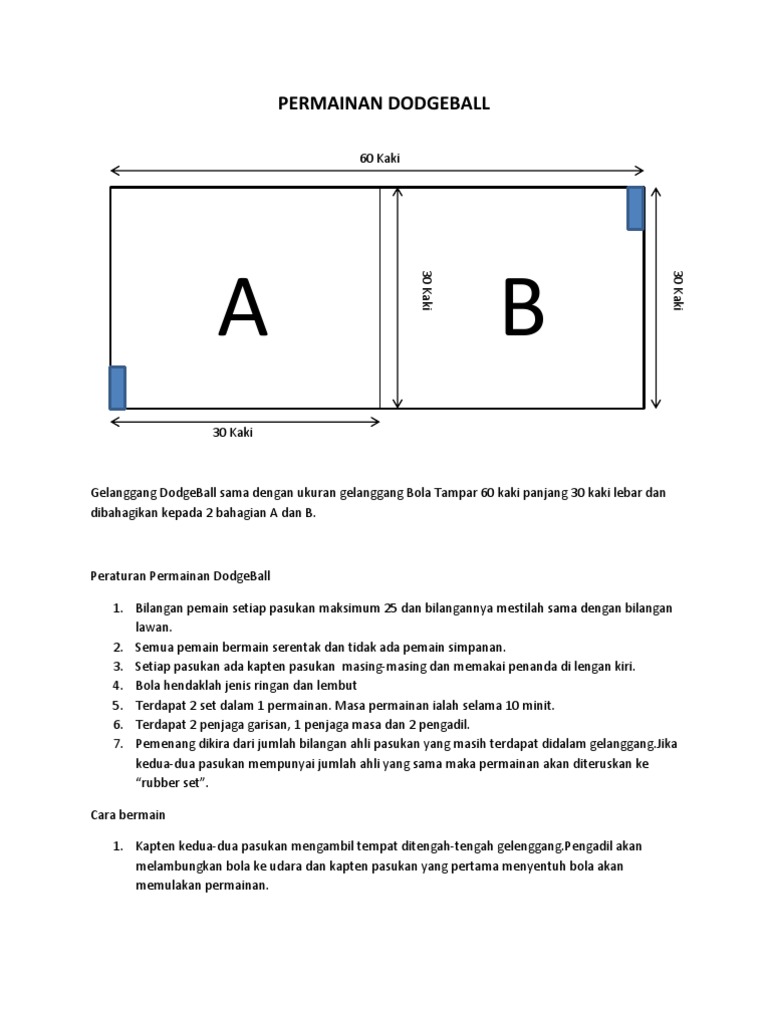 PERMAINAN DODGEBALL

60 Kaki

A

30 Kaki

B

30 Kaki

30 Kaki

Gelanggang DodgeBall sama dengan ukuran gelanggang Bola Tampar 60 kaki panjang 30 kaki lebar dan dibahagikan kepada 2 bahagian A dan B.

Peraturan Permainan DodgeBall

1. Bilangan pemain setiap pasukan maksimum 25 dan bilangannya mestilah sama dengan bilangan lawan.
2. Semua pemain bermain serentak dan tidak ada pemain simpanan.
3. Setiap pasukan ada kapten pasukan masing-masing dan memakai penanda di lengan kiri.
4. Bola hendaklah jenis ringan dan lembut
5. Terdapat 2 set dalam 1 permainan. Masa permainan ialah selama 10 minit.
6. Terdapat 2 penjaga garisan, 1 penjaga masa dan 2 pengadil.
7. Pemenang dikira dari jumlah bilangan ahli pasukan yang masih terdapat didalam gelanggang.Jika kedua-dua pasukan mempunyai jumlah ahli yang sama maka permainan akan diteruskan ke "rubber set".

Cara bermain

1. Kapten kedua-dua pasukan mengambil tempat ditengah-tengah gelenggang.Pengadil akan melambungkan bola ke udara dan kapten pasukan yang pertama menyentuh bola akan memulakan permainan.