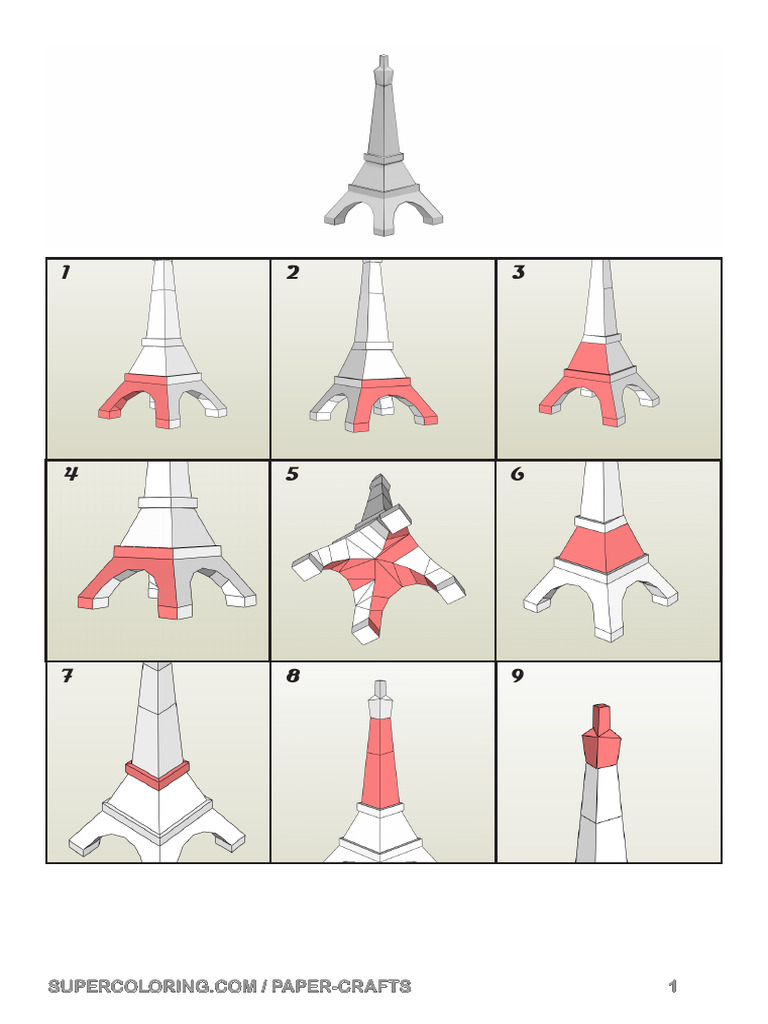 1

2

3

4

5

6

7

8

9

SUPERCOLORING.COM / PAPER-CRAFTS

1