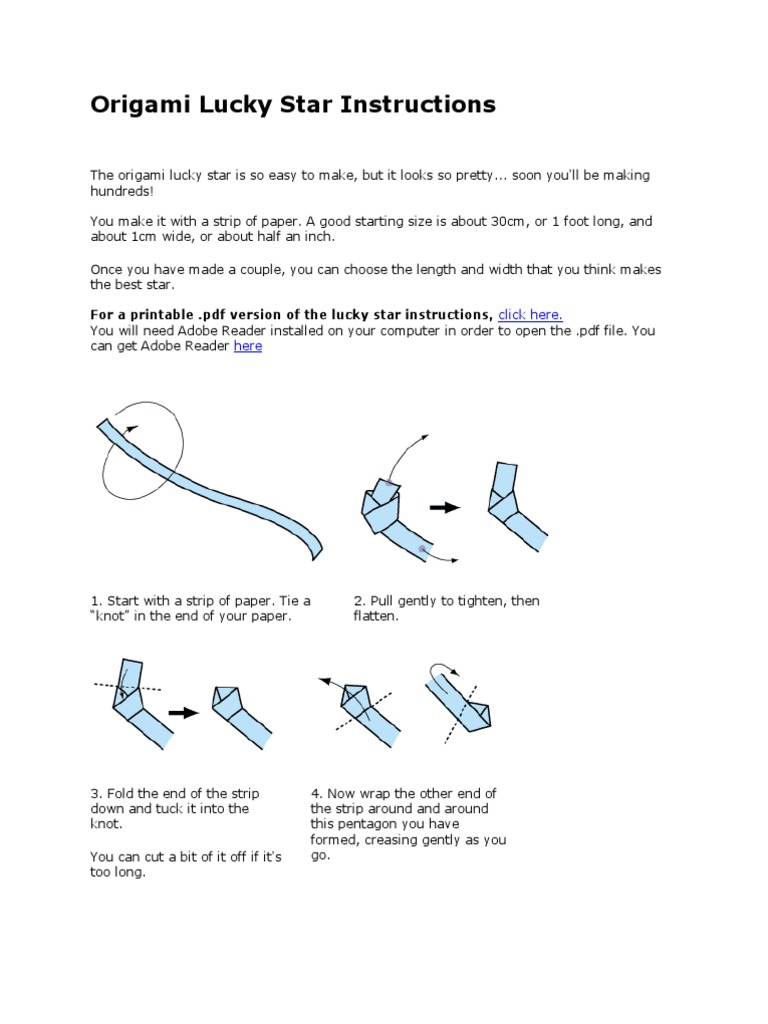 Origami Lucky Star Instructions

The origami lucky star is so easy to make, but it looks so pretty... soon you'll be making hundreds!

You make it with a strip of paper. A good starting size is about 30cm, or 1 foot long, and about 1cm wide, or about half an inch.

Once you have made a couple, you can choose the length and width that you think makes the best star.

For a printable .pdf version of the lucky star instructions, click here.
You will need Adobe Reader installed on your computer in order to open the .pdf file. You can get Adobe Reader here

1. Start with a strip of paper. Tie a "knot" in the end of your paper.

2. Pull gently to tighten, then flatten.

3. Fold the end of the strip down and tuck it into the knot.

You can cut a bit of it off if it's too long.

4. Now wrap the other end of the strip around and around this pentagon you have formed, creasing gently as you go.