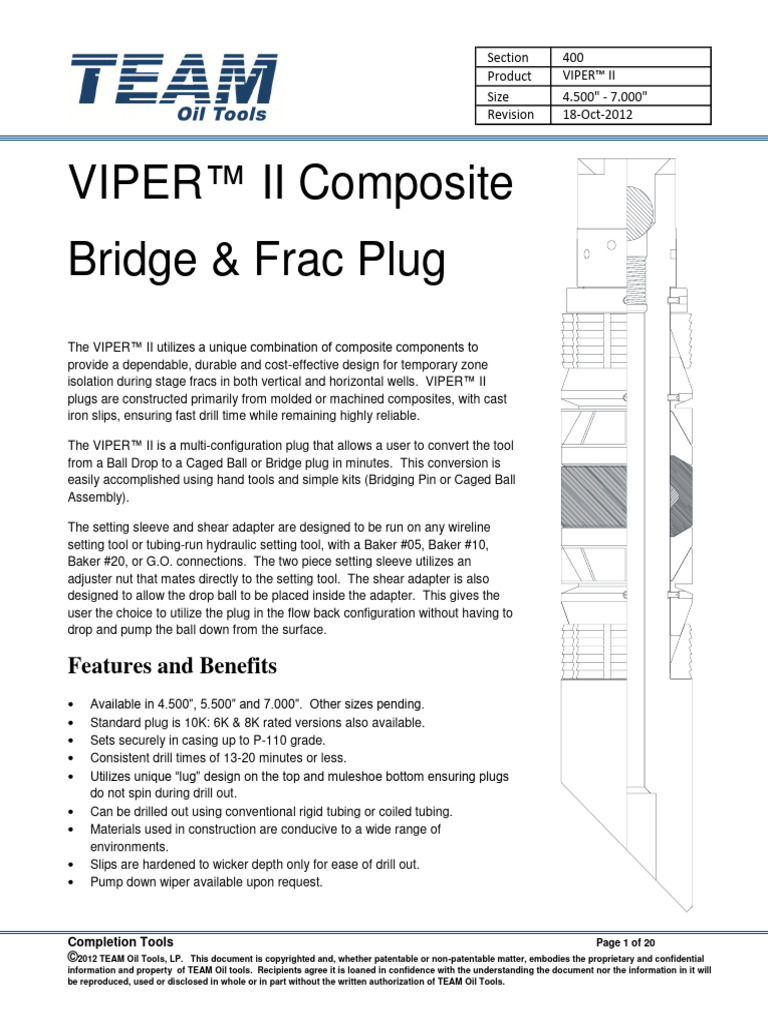 TEAM
Oil Tools

| Section | 400 |
|---|---|
| Product | VIPER™ II |
| Size | 4.500" - 7.000" |
| Revision | 18-Oct-2012 |

VIPER™ II Composite Bridge & Frac Plug

The VIPER™ II utilizes a unique combination of composite components to provide a dependable, durable and cost-effective design for temporary zone isolation during stage fracs in both vertical and horizontal wells. VIPER™ II plugs are constructed primarily from molded or machined composites, with cast iron slips, ensuring fast drill time while remaining highly reliable.

The VIPER™ II is a multi-configuration plug that allows a user to convert the tool from a Ball Drop to a Caged Ball or Bridge plug in minutes. This conversion is easily accomplished using hand tools and simple kits (Bridging Pin or Caged Ball Assembly).

The setting sleeve and shear adapter are designed to be run on any wireline setting tool or tubing-run hydraulic setting tool, with a Baker #05, Baker #10, Baker #20, or G.O. connections. The two piece setting sleeve utilizes an adjuster nut that mates directly to the setting tool. The shear adapter is also designed to allow the drop ball to be placed inside the adapter. This gives the user the choice to utilize the plug in the flow back configuration without having to drop and pump the ball down from the surface.

Features and Benefits

• Available in 4.500", 5.500" and 7.000". Other sizes pending.
• Standard plug is 10K: 6K & 8K rated versions also available.
• Sets securely in casing up to P-110 grade.
• Consistent drill times of 13-20 minutes or less.
• Utilizes unique "lug" design on the top and muleshoe bottom ensuring plugs do not spin during drill out.
• Can be drilled out using conventional rigid tubing or coiled tubing.
• Materials used in construction are conducive to a wide range of environments.
• Slips are hardened to wicker depth only for ease of drill out.
• Pump down wiper available upon request.

Completion Tools
Page 1 of 20
©2012 TEAM Oil Tools, LP. This document is copyrighted and, whether patentable or non-patentable matter, embodies the proprietary and confidential information and property of TEAM Oil tools. Recipients agree it is loaned in confidence with the understanding the document nor the information in it will be reproduced, used or disclosed in whole or in part without the written authorization of TEAM Oil Tools.