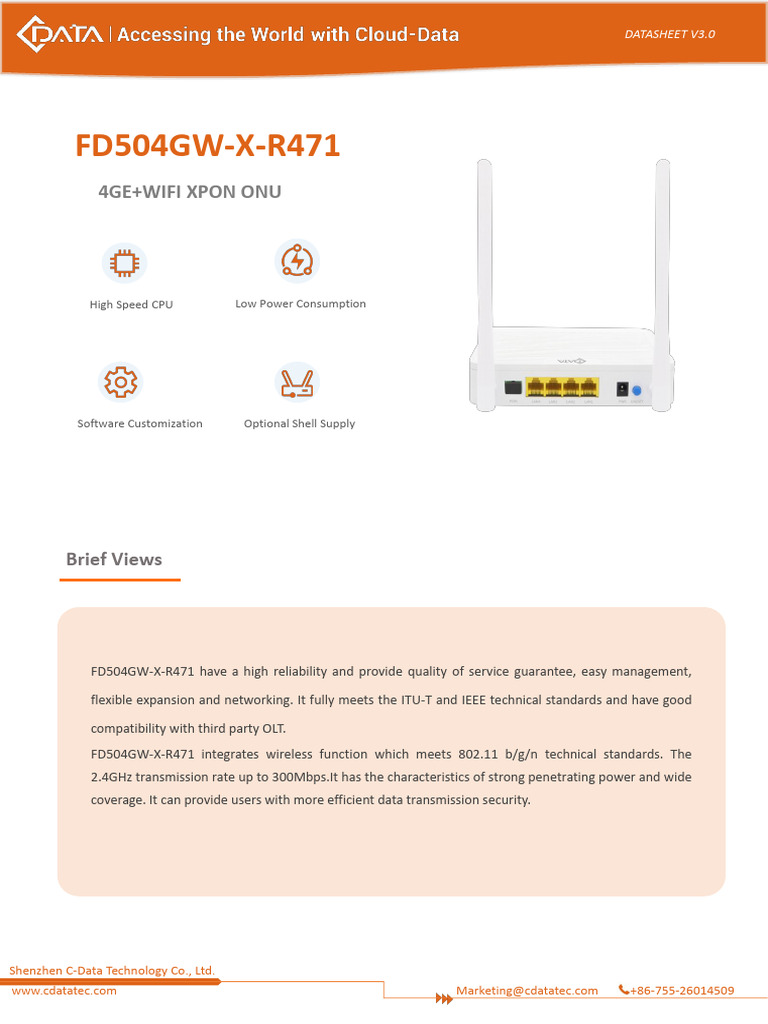 CDATA | Accessing the World with Cloud-Data

DATASHEET V3.0

FD504GW-X-R471

4GE+WIFI XPON ONU

High Speed CPU

Low Power Consumption

Software Customization

Optional Shell Supply

Brief Views

FD504GW-X-R471 have a high reliability and provide quality of service guarantee, easy management, flexible expansion and networking. It fully meets the ITU-T and IEEE technical standards and have good compatibility with third party OLT.

FD504GW-X-R471 integrates wireless function which meets 802.11 b/g/n technical standards. The 2.4GHz transmission rate up to 300Mbps.It has the characteristics of strong penetrating power and wide coverage. It can provide users with more efficient data transmission security.

Shenzhen C-Data Technology Co., Ltd.
www.cdatatec.com

Marketing@cdatatec.com

+86-755-26014509