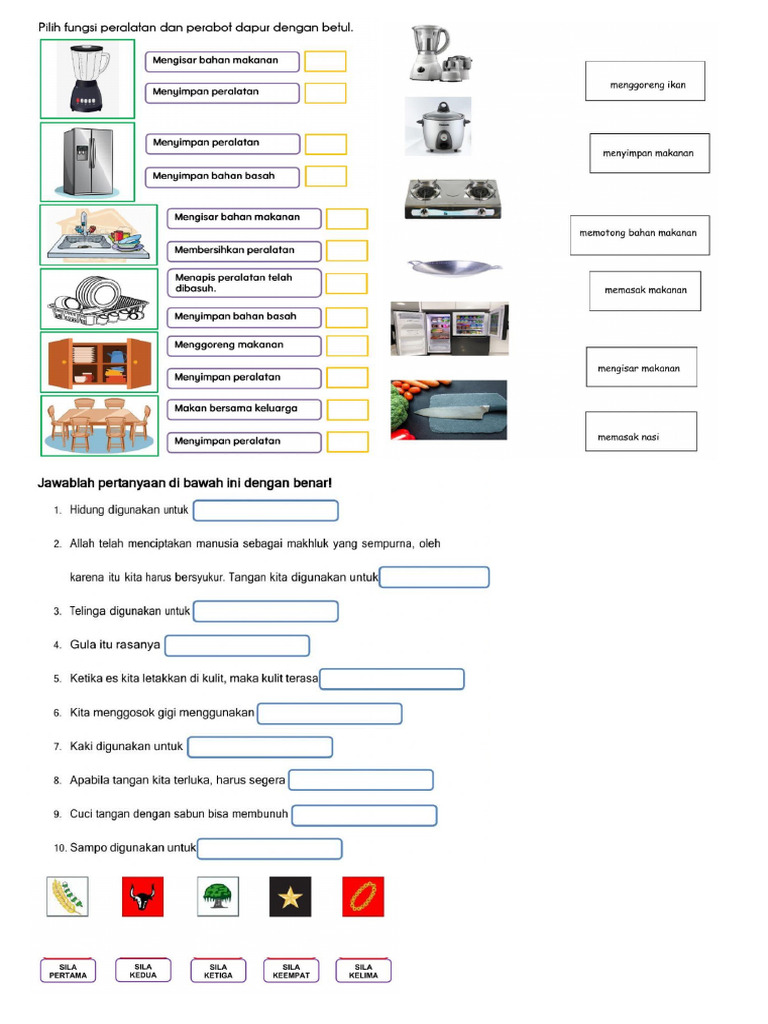 Pilih fungsi peralatan dan perabot dapur dengan betul.

Mengisar bahan makanan
Menyimpan peralatan

Menyimpan peralatan
Menyimpan bahan basah

Mengisar bahan makanan
Membersihkan peralatan

Menapis peralatan telah dibasuh.
Menyimpan bahan basah

Menggoreng makanan
Menyimpan peralatan

Makan bersama keluarga
Menyimpan peralatan

menggoreng ikan

menyimpan makanan

memotong bahan makanan

memasak makanan

mengisar makanan

memasak nasi

Jawablah pertanyaan di bawah ini dengan benar!

1. Hidung digunakan untuk
2. Allah telah menciptakan manusia sebagai makhluk yang sempurna, oleh karena itu kita harus bersyukur. Tangan kita digunakan untuk
3. Telinga digunakan untuk
4. Gula itu rasanya
5. Ketika es kita letakkan di kulit, maka kulit terasa
6. Kita menggosok gigi menggunakan
7. Kaki digunakan untuk
8. Apabila tangan kita terluka, harus segera
9. Cuci tangan dengan sabun bisa membunuh
10. Sampo digunakan untuk

SILA PERTAMA
SILA KEDUA
SILA KETIGA
SILA KEEMPAT
SILA KELIMA