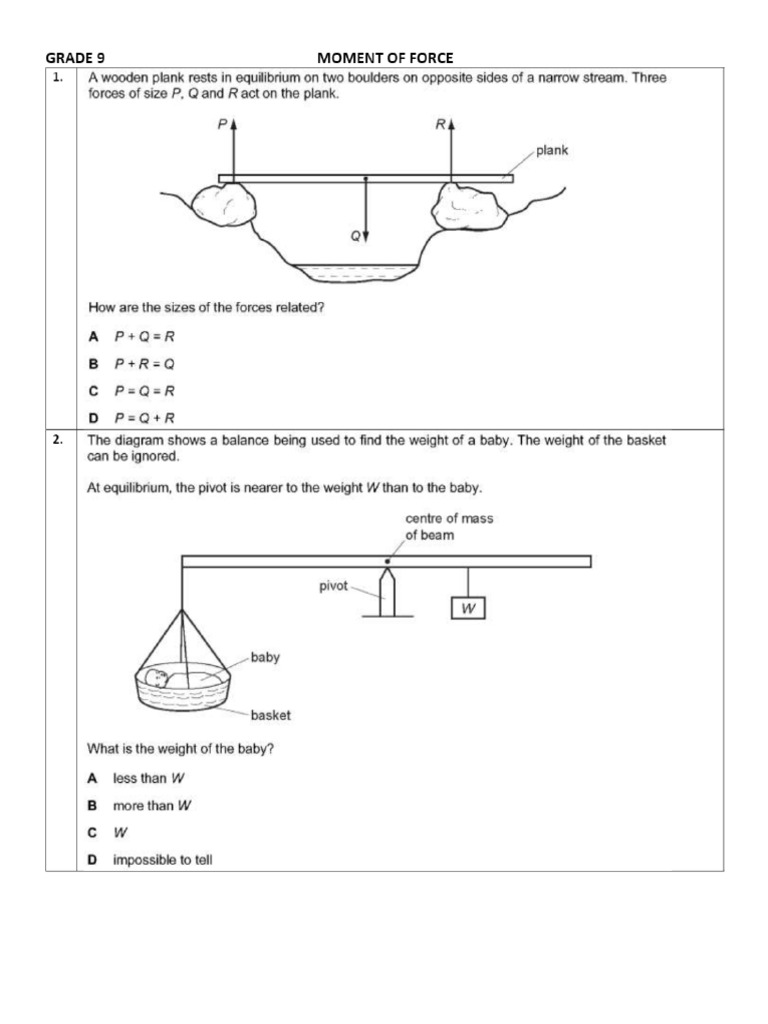 GRADE 9 MOMENT OF FORCE

1. A wooden plank rests in equilibrium on two boulders on opposite sides of a narrow stream. Three forces of size $P$, $Q$ and $R$ act on the plank.

$P$

$R$

plank

$Q$

How are the sizes of the forces related?

A $P + Q = R$

B $P + R = Q$

C $P = Q = R$

D $P = Q + R$

2. The diagram shows a balance being used to find the weight of a baby. The weight of the basket can be ignored.

At equilibrium, the pivot is nearer to the weight $W$ than to the baby.

centre of mass of beam

pivot

$W$

baby

basket

What is the weight of the baby?

A less than $W$

B more than $W$

C $W$

D impossible to tell