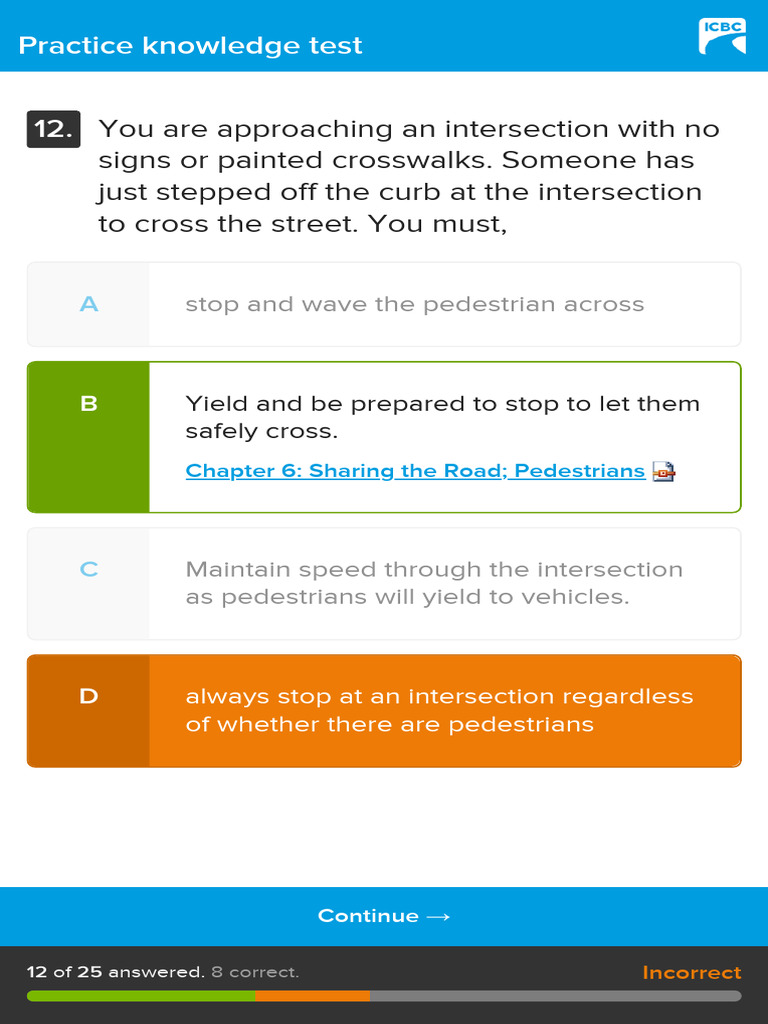 Practice knowledge test

ICBC

12. You are approaching an intersection with no signs or painted crosswalks. Someone has just stepped off the curb at the intersection to cross the street. You must,

A stop and wave the pedestrian across

B Yield and be prepared to stop to let them safely cross.

Chapter 6: Sharing the Road; Pedestrians

C Maintain speed through the intersection as pedestrians will yield to vehicles.

D always stop at an intersection regardless of whether there are pedestrians

Continue →

12 of 25 answered. 8 correct.

Incorrect