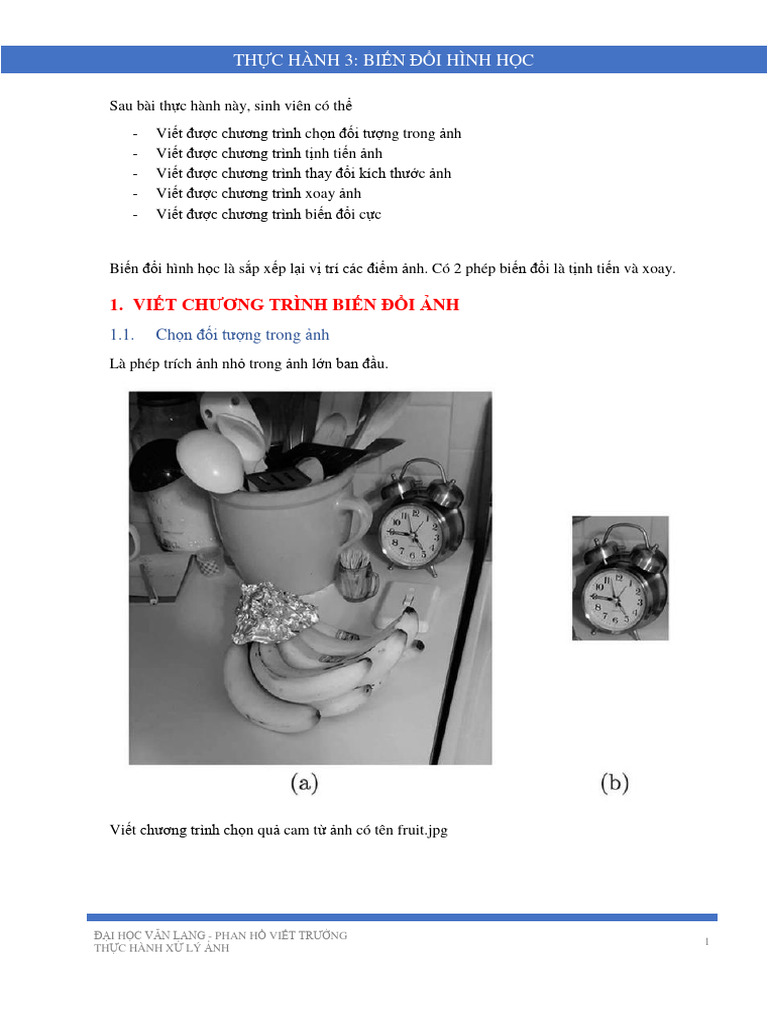 THỰC HÀNH 3: BIẾN ĐỔI HÌNH HỌC

Sau bài thực hành này, sinh viên có thể

- Viết được chương trình chọn đối tượng trong ảnh
- Viết được chương trình tịnh tiến ảnh
- Viết được chương trình thay đổi kích thước ảnh
- Viết được chương trình xoay ảnh
- Viết được chương trình biến đổi cực

Biến đổi hình học là sắp xếp lại vị trí các điểm ảnh. Có 2 phép biến đổi là tịnh tiến và xoay.

1. VIẾT CHƯƠNG TRÌNH BIẾN ĐỔI ẢNH

1.1. Chọn đối tượng trong ảnh

Là phép trích ảnh nhỏ trong ảnh lớn ban đầu.

(a)

(b)

Viết chương trình chọn quả cam từ ảnh có tên fruit.jpg

ĐẠI HỌC VĂN LANG - PHAN HỒ VIẾT TRƯỜNG
THỰC HÀNH XỬ LÝ ẢNH

1