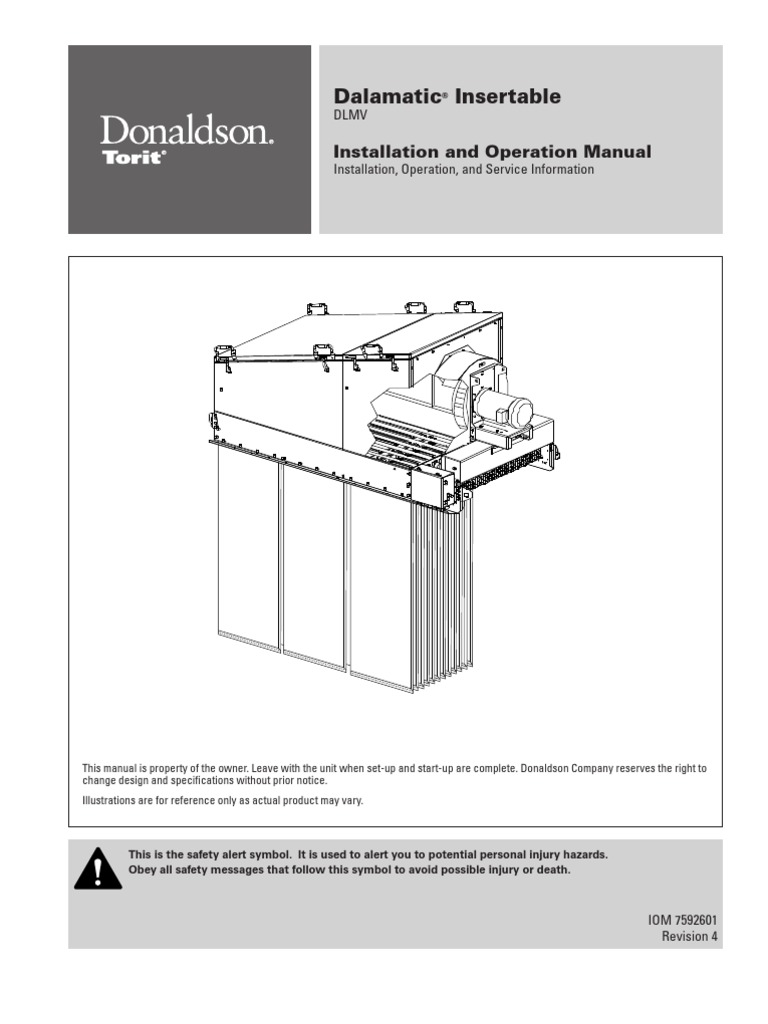 Donaldson.
Torit®

Dalamatic® Insertable
DLMV

Installation and Operation Manual
Installation, Operation, and Service Information

This manual is property of the owner. Leave with the unit when set-up and start-up are complete. Donaldson Company reserves the right to change design and specifications without prior notice.

Illustrations are for reference only as actual product may vary.

This is the safety alert symbol. It is used to alert you to potential personal injury hazards. Obey all safety messages that follow this symbol to avoid possible injury or death.

IOM 7592601
Revision 4