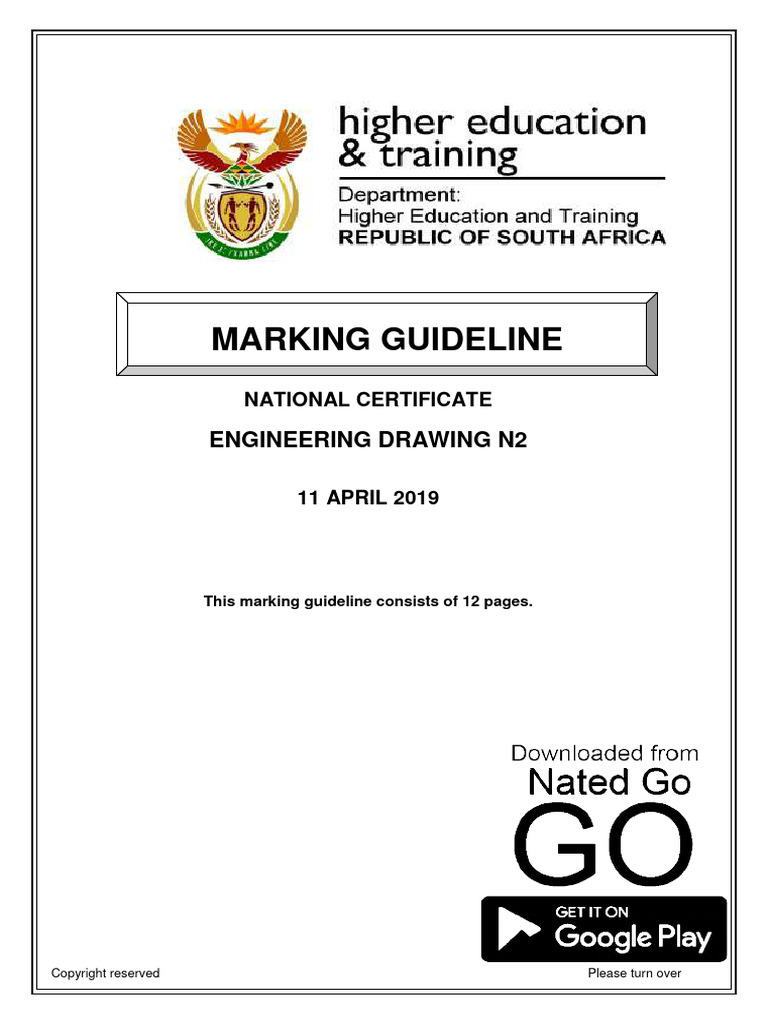 higher education
& training

Department:
Higher Education and Training
REPUBLIC OF SOUTH AFRICA

MARKING GUIDELINE

NATIONAL CERTIFICATE

ENGINEERING DRAWING N2

11 APRIL 2019

This marking guideline consists of 12 pages.

Downloaded from
Nated Go
GO

GET IT ON
Google Play

Copyright reserved

Please turn over