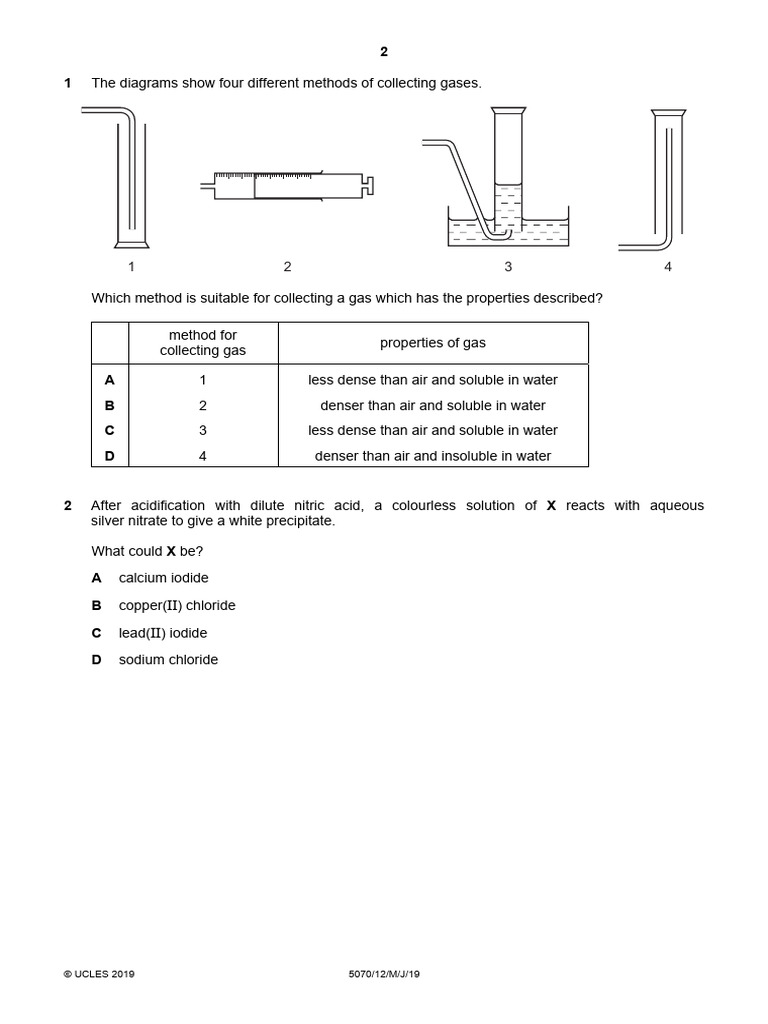 2

1 The diagrams show four different methods of collecting gases.

1 2 3 4

Which method is suitable for collecting a gas which has the properties described?

| | method for collecting gas | properties of gas |
|---|---|---|
| A | 1 | less dense than air and soluble in water |
| B | 2 | denser than air and soluble in water |
| C | 3 | less dense than air and soluble in water |
| D | 4 | denser than air and insoluble in water |

2 After acidification with dilute nitric acid, a colourless solution of X reacts with aqueous silver nitrate to give a white precipitate.

What could X be?

A calcium iodide

B copper(II) chloride

C lead(II) iodide

D sodium chloride

© UCLES 2019 5070/12/M/J/19