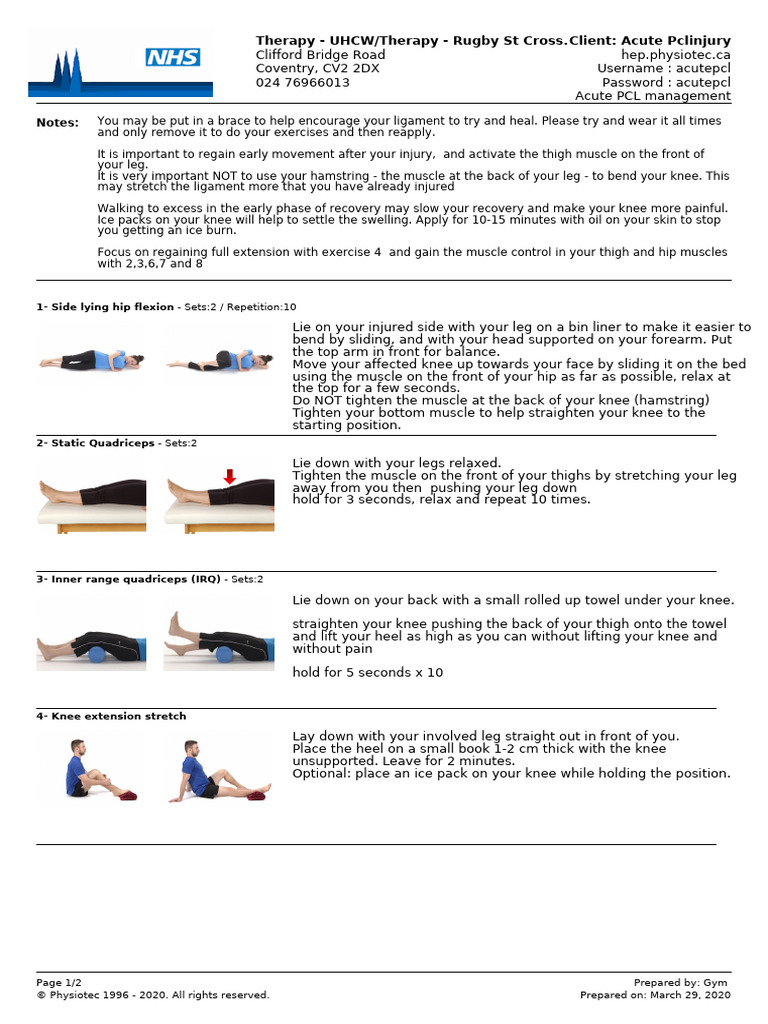 NHS

Therapy - UHCW/Therapy - Rugby St Cross.Client: Acute Pclinjury
Clifford Bridge Road
Coventry, CV2 2DX
024 76966013

hep.physiotec.ca
Username : acutepcl
Password : acutepcl
Acute PCL management

Notes: You may be put in a brace to help encourage your ligament to try and heal. Please try and wear it all times and only remove it to do your exercises and then reapply.

It is important to regain early movement after your injury, and activate the thigh muscle on the front of your leg.
It is very important NOT to use your hamstring - the muscle at the back of your leg - to bend your knee. This may stretch the ligament more that you have already injured

Walking to excess in the early phase of recovery may slow your recovery and make your knee more painful. Ice packs on your knee will help to settle the swelling. Apply for 10-15 minutes with oil on your skin to stop you getting an ice burn.

Focus on regaining full extension with exercise 4 and gain the muscle control in your thigh and hip muscles with 2,3,6,7 and 8

1- Side lying hip flexion - Sets:2 / Repetition:10

Lie on your injured side with your leg on a bin liner to make it easier to bend by sliding, and with your head supported on your forearm. Put the top arm in front for balance.
Move your affected knee up towards your face by sliding it on the bed using the muscle on the front of your hip as far as possible, relax at the top for a few seconds.
Do NOT tighten the muscle at the back of your knee (hamstring)
Tighten your bottom muscle to help straighten your knee to the starting position.

2- Static Quadriceps - Sets:2

Lie down with your legs relaxed.
Tighten the muscle on the front of your thighs by stretching your leg away from you then pushing your leg down
hold for 3 seconds, relax and repeat 10 times.

3- Inner range quadriceps (IRQ) - Sets:2

Lie down on your back with a small rolled up towel under your knee.

straighten your knee pushing the back of your thigh onto the towel and lift your heel as high as you can without lifting your knee and without pain

hold for 5 seconds x 10

4- Knee extension stretch

Lay down with your involved leg straight out in front of you.
Place the heel on a small book 1-2 cm thick with the knee unsupported. Leave for 2 minutes.
Optional: place an ice pack on your knee while holding the position.

Page 1/2
© Physiotec 1996 - 2020. All rights reserved.

Prepared by: Gym
Prepared on: March 29, 2020