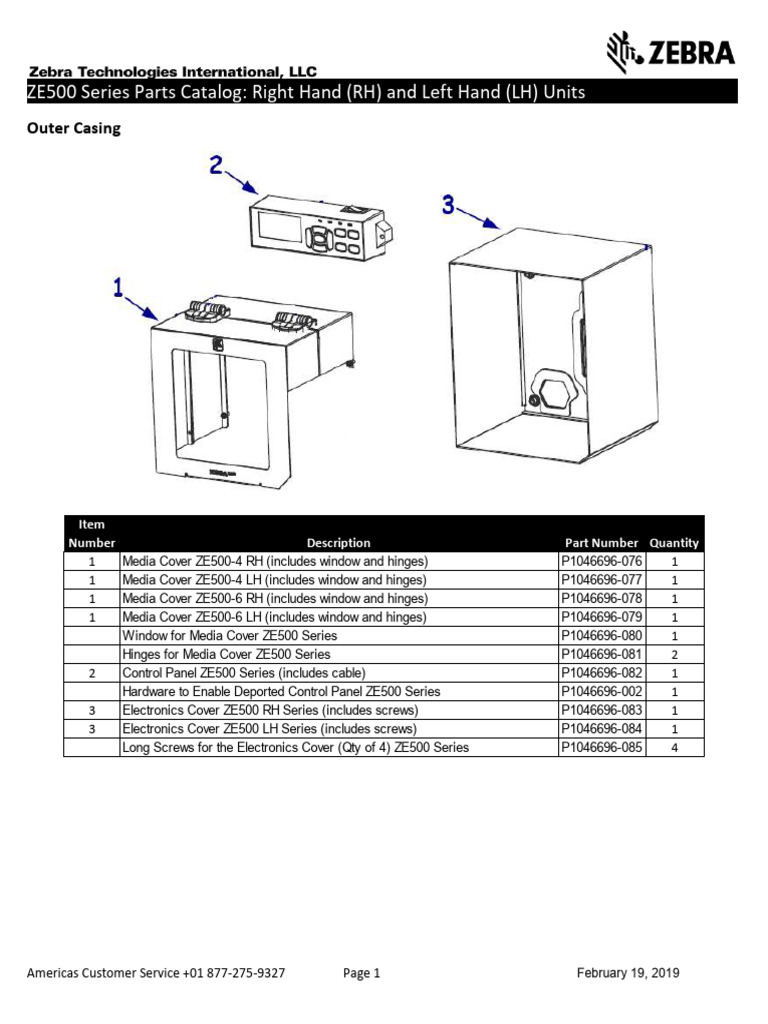 ZEBRA

Zebra Technologies International, LLC

ZE500 Series Parts Catalog: Right Hand (RH) and Left Hand (LH) Units

Outer Casing

2

3

1

| Item Number | Description | Part Number | Quantity |
|---|---|---|---|
| 1 | Media Cover ZE500-4 RH (includes window and hinges) | P1046696-076 | 1 |
| 1 | Media Cover ZE500-4 LH (includes window and hinges) | P1046696-077 | 1 |
| 1 | Media Cover ZE500-6 RH (includes window and hinges) | P1046696-078 | 1 |
| 1 | Media Cover ZE500-6 LH (includes window and hinges) | P1046696-079 | 1 |
|  | Window for Media Cover ZE500 Series | P1046696-080 | 1 |
|  | Hinges for Media Cover ZE500 Series | P1046696-081 | 2 |
| 2 | Control Panel ZE500 Series (includes cable) | P1046696-082 | 1 |
|  | Hardware to Enable Deported Control Panel ZE500 Series | P1046696-002 | 1 |
| 3 | Electronics Cover ZE500 RH Series (includes screws) | P1046696-083 | 1 |
| 3 | Electronics Cover ZE500 LH Series (includes screws) | P1046696-084 | 1 |
|  | Long Screws for the Electronics Cover (Qty of 4) ZE500 Series | P1046696-085 | 4 |

Americas Customer Service +01 877-275-9327 Page 1 February 19, 2019