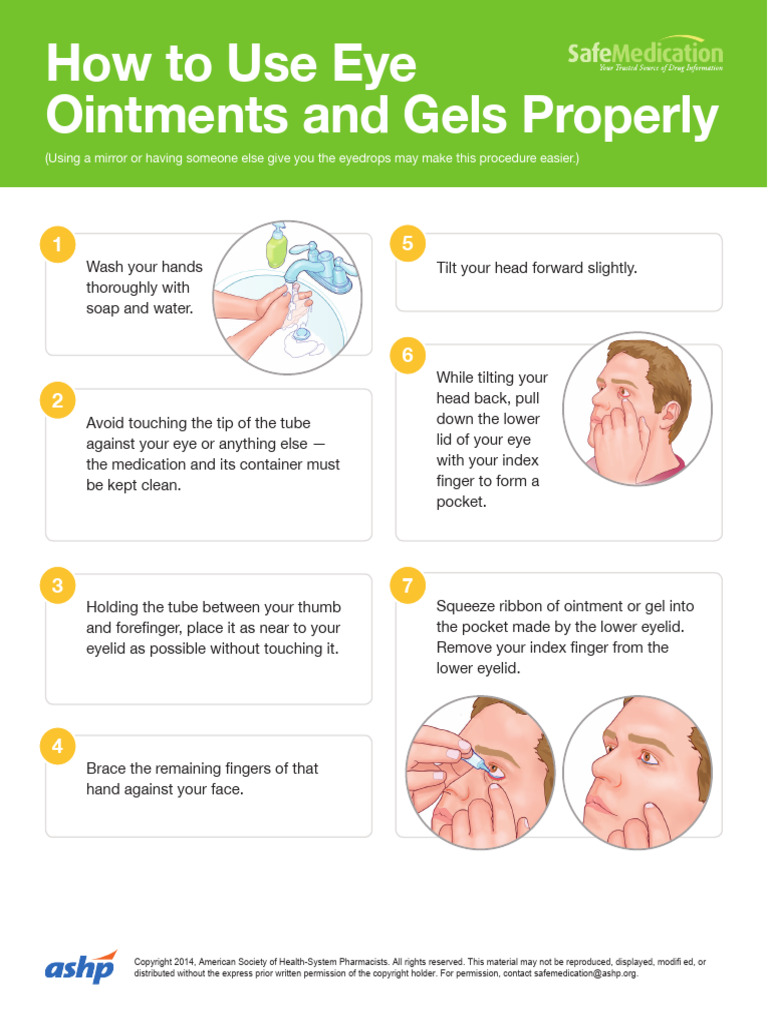 How to Use Eye Ointments and Gels Properly

SafeMedication
Your Trusted Source of Drug Information

(Using a mirror or having someone else give you the eyedrops may make this procedure easier.)

1
Wash your hands thoroughly with soap and water.

2
Avoid touching the tip of the tube against your eye or anything else — the medication and its container must be kept clean.

3
Holding the tube between your thumb and forefinger, place it as near to your eyelid as possible without touching it.

4
Brace the remaining fingers of that hand against your face.

5
Tilt your head forward slightly.

6
While tilting your head back, pull down the lower lid of your eye with your index finger to form a pocket.

7
Squeeze ribbon of ointment or gel into the pocket made by the lower eyelid. Remove your index finger from the lower eyelid.

ashp

Copyright 2014, American Society of Health-System Pharmacists. All rights reserved. This material may not be reproduced, displayed, modifi ed, or distributed without the express prior written permission of the copyright holder. For permission, contact safemedication@ashp.org.