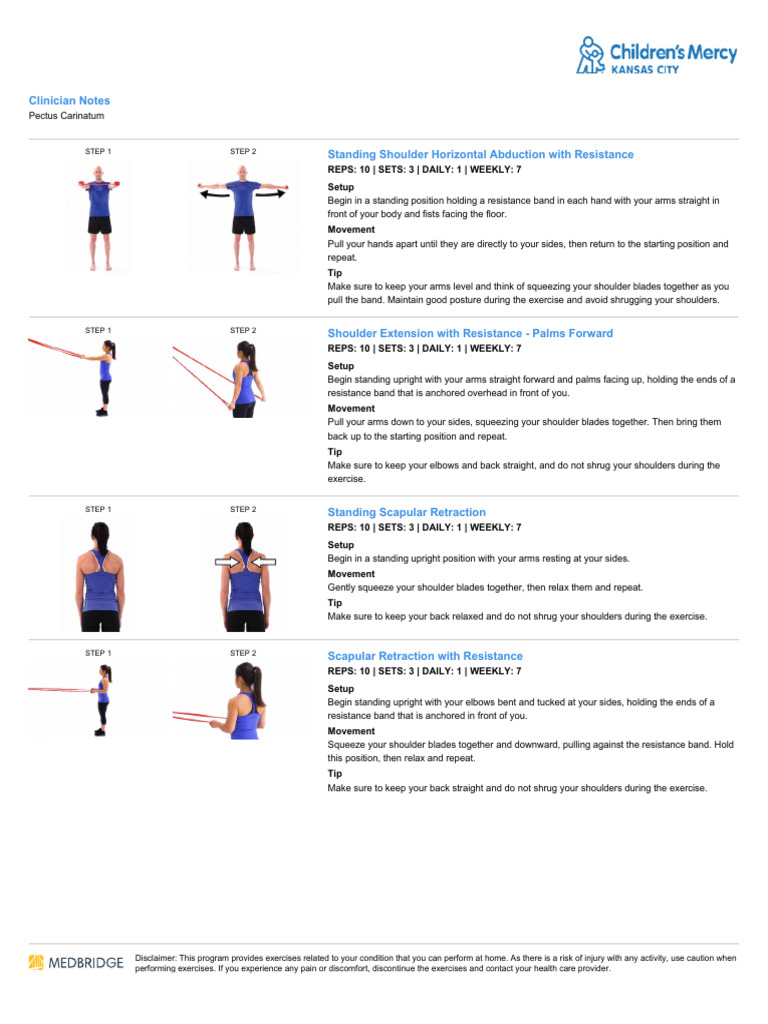 Children's Mercy
KANSAS CITY

Clinician Notes
Pectus Carinatum

STEP 1

STEP 2

Standing Shoulder Horizontal Abduction with Resistance
REPS: 10 | SETS: 3 | DAILY: 1 | WEEKLY: 7

Setup
Begin in a standing position holding a resistance band in each hand with your arms straight in front of your body and fists facing the floor.

Movement
Pull your hands apart until they are directly to your sides, then return to the starting position and repeat.

Tip
Make sure to keep your arms level and think of squeezing your shoulder blades together as you pull the band. Maintain good posture during the exercise and avoid shrugging your shoulders.

STEP 1

STEP 2

Shoulder Extension with Resistance - Palms Forward
REPS: 10 | SETS: 3 | DAILY: 1 | WEEKLY: 7

Setup
Begin standing upright with your arms straight forward and palms facing up, holding the ends of a resistance band that is anchored overhead in front of you.

Movement
Pull your arms down to your sides, squeezing your shoulder blades together. Then bring them back up to the starting position and repeat.

Tip
Make sure to keep your elbows and back straight, and do not shrug your shoulders during the exercise.

STEP 1

STEP 2

Standing Scapular Retraction
REPS: 10 | SETS: 3 | DAILY: 1 | WEEKLY: 7

Setup
Begin in a standing upright position with your arms resting at your sides.

Movement
Gently squeeze your shoulder blades together, then relax them and repeat.

Tip
Make sure to keep your back relaxed and do not shrug your shoulders during the exercise.

STEP 1

STEP 2

Scapular Retraction with Resistance
REPS: 10 | SETS: 3 | DAILY: 1 | WEEKLY: 7

Setup
Begin standing upright with your elbows bent and tucked at your sides, holding the ends of a resistance band that is anchored in front of you.

Movement
Squeeze your shoulder blades together and downward, pulling against the resistance band. Hold this position, then relax and repeat.

Tip
Make sure to keep your back straight and do not shrug your shoulders during the exercise.

MEDBRIDGE

Disclaimer: This program provides exercises related to your condition that you can perform at home. As there is a risk of injury with any activity, use caution when performing exercises. If you experience any pain or discomfort, discontinue the exercises and contact your health care provider.