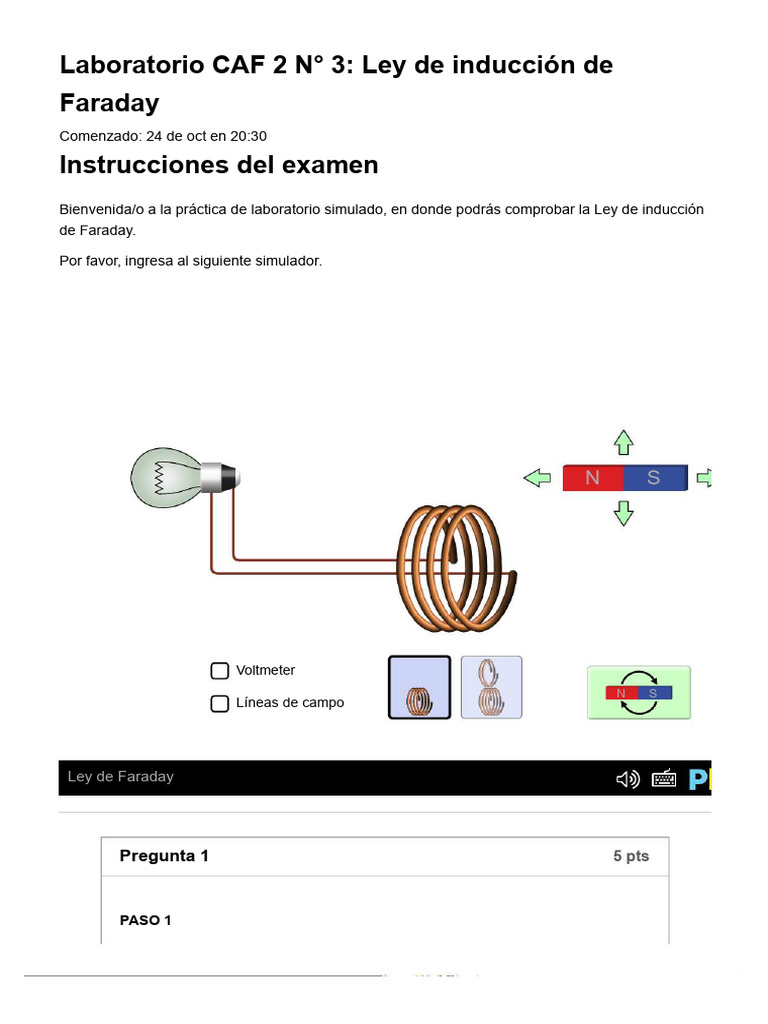 Laboratorio CAF 2 N° 3: Ley de inducción de Faraday

Comenzado: 24 de oct en 20:30

Instrucciones del examen

Bienvenida/o a la práctica de laboratorio simulado, en donde podrás comprobar la Ley de inducción de Faraday.

Por favor, ingresa al siguiente simulador.

N S

Voltmeter

Líneas de campo

N S

Ley de Faraday

Pregunta 1

5 pts

PASO 1