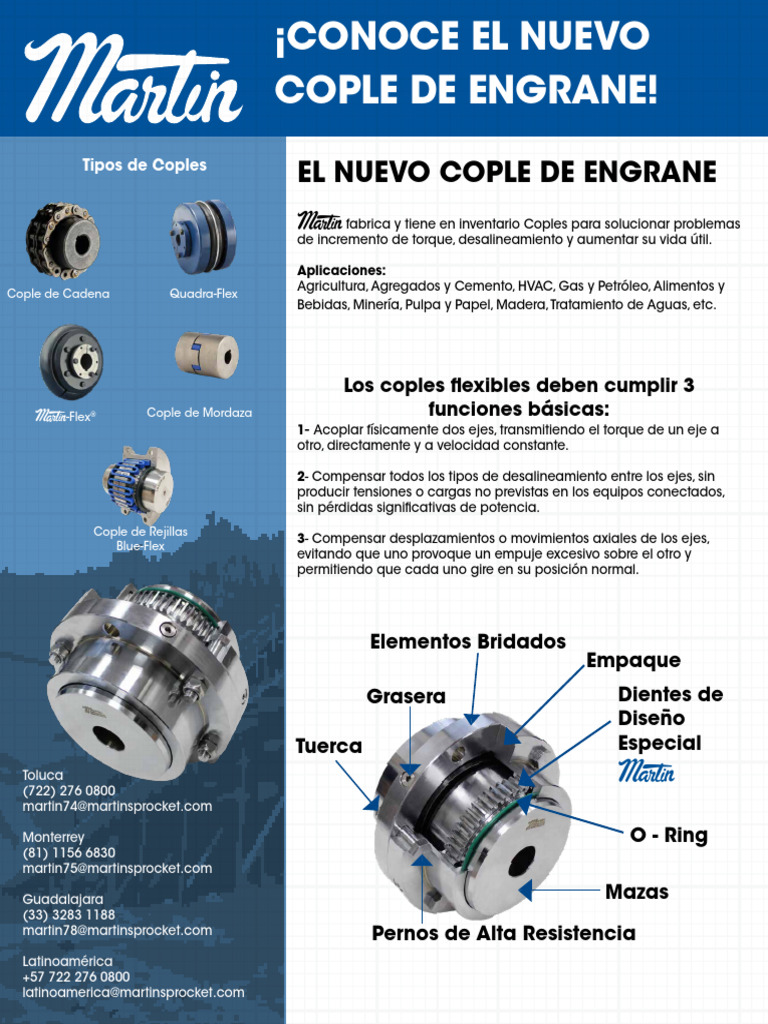 Martin

¡CONOCE EL NUEVO COPLE DE ENGRANE!

Tipos de Coples

Cople de Cadena

Quadra-Flex

Martin-Flex®

Cople de Mordaza

Cople de Rejillas Blue-Flex

Toluca
(722) 276 0800
martin74@martinsprocket.com

Monterrey
(81) 1156 6830
martin75@martinsprocket.com

Guadalajara
(33) 3283 1188
martin78@martinsprocket.com

Latinoamérica
+57 722 276 0800
latinoamerica@martinsprocket.com

EL NUEVO COPLE DE ENGRANE

Martin fabrica y tiene en inventario Coples para solucionar problemas de incremento de torque, desalineamiento y aumentar su vida útil.

Aplicaciones:
Agricultura, Agregados y Cemento, HVAC, Gas y Petróleo, Alimentos y Bebidas, Minería, Pulpa y Papel, Madera, Tratamiento de Aguas, etc.

Los coples flexibles deben cumplir 3 funciones básicas:

1- Acoplar físicamente dos ejes, transmitiendo el torque de un eje a otro, directamente y a velocidad constante.

2- Compensar todos los tipos de desalineamiento entre los ejes, sin producir tensiones o cargas no previstas en los equipos conectados, sin pérdidas significativas de potencia.

3- Compensar desplazamientos o movimientos axiales de los ejes, evitando que uno provoque un empuje excesivo sobre el otro y permitiendo que cada uno gire en su posición normal.

Elementos Bridados

Empaque

Grasera

Dientes de Diseño Especial Martin

Tuerca

O - Ring

Mazas

Pernos de Alta Resistencia