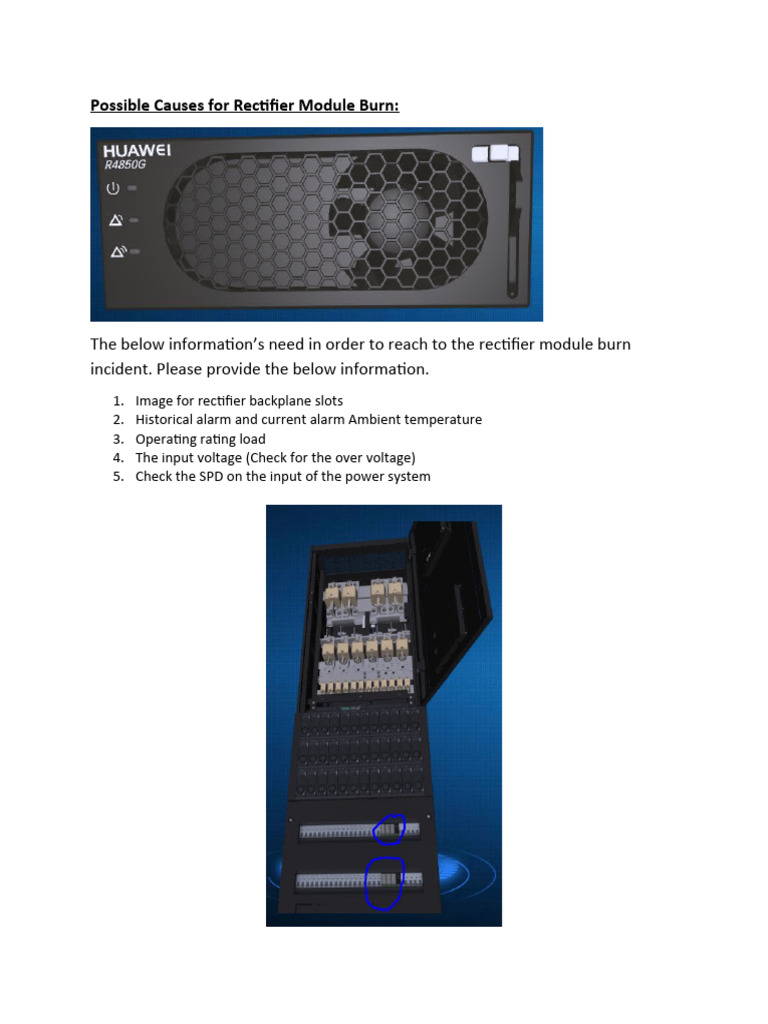 Possible Causes for Rectifier Module Burn:

HUAWEI
R4850G

The below information's need in order to reach to the rectifier module burn incident. Please provide the below information.

1. Image for rectifier backplane slots
2. Historical alarm and current alarm Ambient temperature
3. Operating rating load
4. The input voltage (Check for the over voltage)
5. Check the SPD on the input of the power system