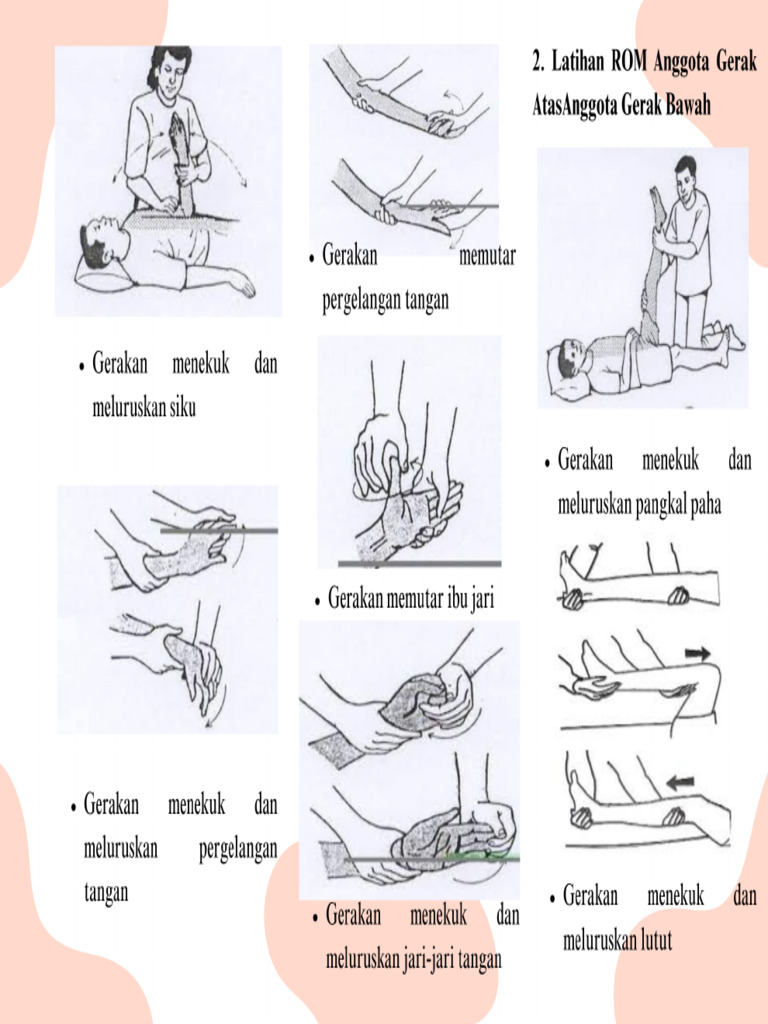 • Gerakan menekuk dan meluruskan siku

• Gerakan menekuk dan meluruskan pergelangan tangan

• Gerakan memutar pergelangan tangan

• Gerakan memutar ibu jari

• Gerakan menekuk dan meluruskan jari-jari tangan

2. Latihan ROM Anggota Gerak AtasAnggota Gerak Bawah

• Gerakan menekuk dan meluruskan pangkal paha

• Gerakan menekuk dan meluruskan lutut