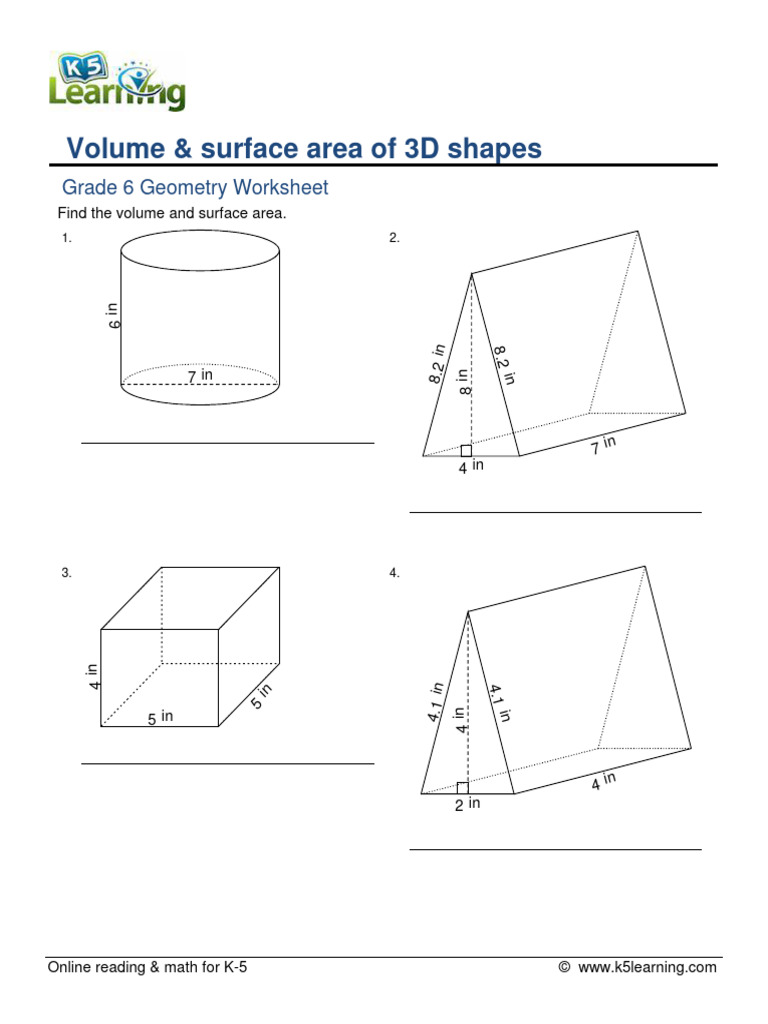 K5 Learning

Volume & surface area of 3D shapes

Grade 6 Geometry Worksheet

Find the volume and surface area.

1.
6 in
7 in

2.
8.2 in
8 in
8.2 in
4 in
7 in

3.
4 in
5 in
5 in

4.
4.1 in
4 in
4.1 in
2 in
4 in

Online reading & math for K-5 © www.k5learning.com