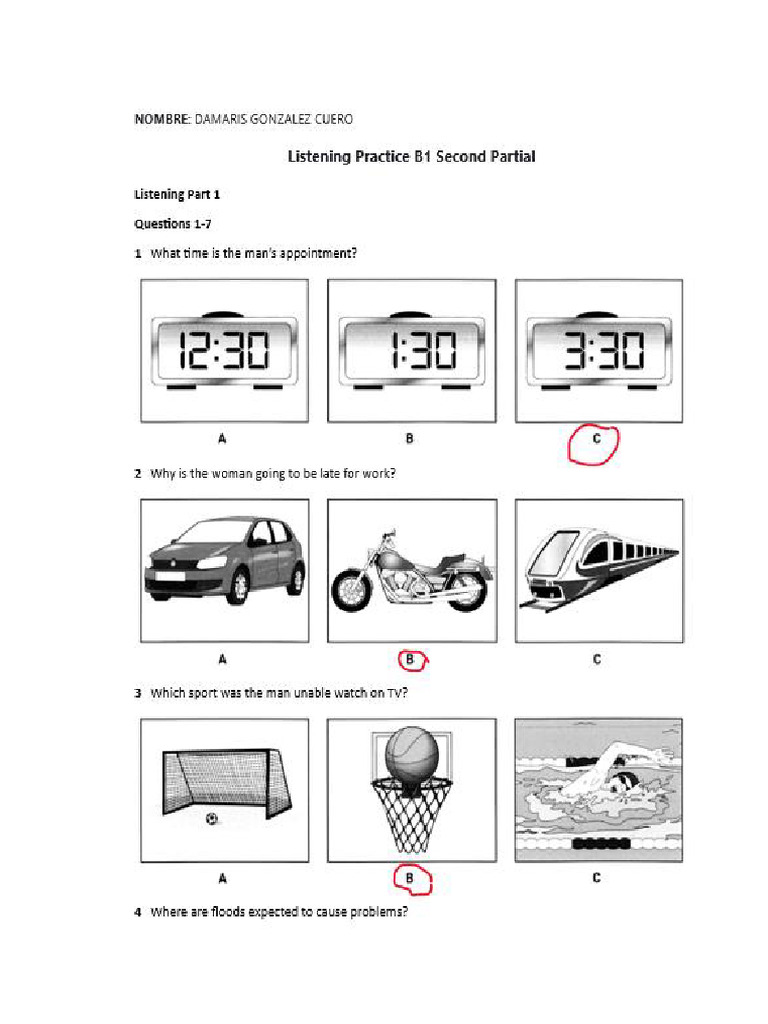 NOMBRE: DAMARIS GONZALEZ CUERO

Listening Practice B1 Second Partial

Listening Part 1

Questions 1-7

1 What time is the man's appointment?

12:30

1:30

3:30

A

B

C

2 Why is the woman going to be late for work?

A

B

C

3 Which sport was the man unable watch on TV?

A

B

C

4 Where are floods expected to cause problems?