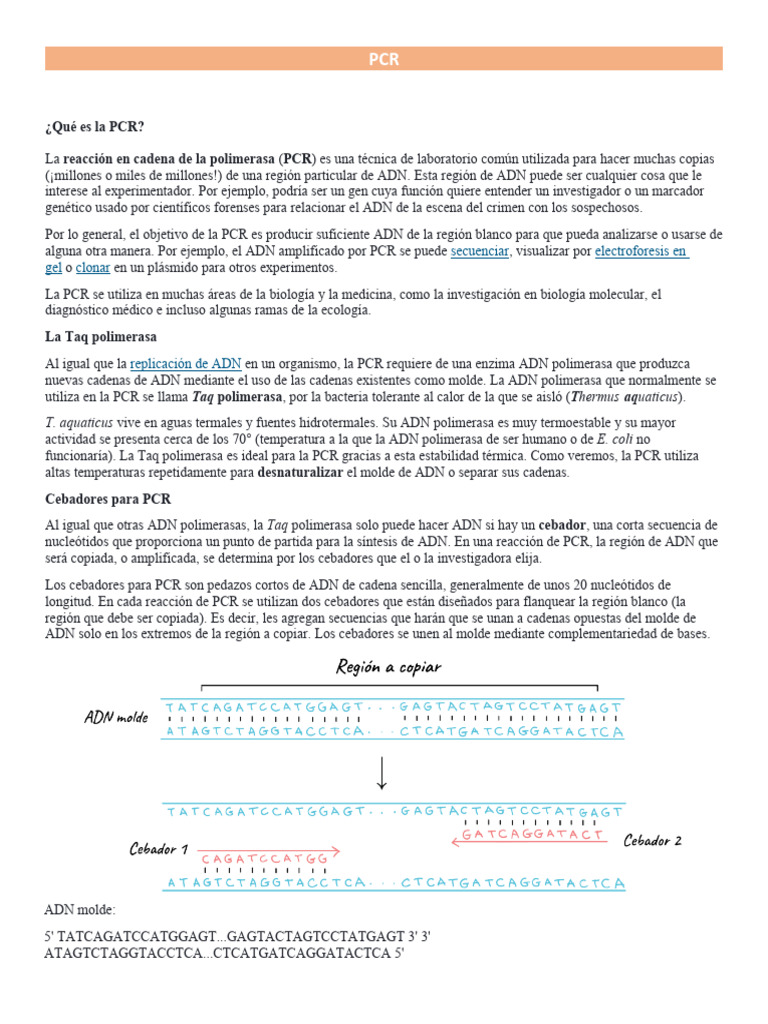 PCR

¿Qué es la PCR?

La reacción en cadena de la polimerasa (PCR) es una técnica de laboratorio común utilizada para hacer muchas copias (¡millones o miles de millones!) de una región particular de ADN. Esta región de ADN puede ser cualquier cosa que le interese al experimentador. Por ejemplo, podría ser un gen cuya función quiere entender un investigador o un marcador genético usado por científicos forenses para relacionar el ADN de la escena del crimen con los sospechosos.

Por lo general, el objetivo de la PCR es producir suficiente ADN de la región blanco para que pueda analizarse o usarse de alguna otra manera. Por ejemplo, el ADN amplificado por PCR se puede secuenciar, visualizar por electroforesis en gel o clonar en un plásmido para otros experimentos.

La PCR se utiliza en muchas áreas de la biología y la medicina, como la investigación en biología molecular, el diagnóstico médico e incluso algunas ramas de la ecología.

La Taq polimerasa

Al igual que la replicación de ADN en un organismo, la PCR requiere de una enzima ADN polimerasa que produzca nuevas cadenas de ADN mediante el uso de las cadenas existentes como molde. La ADN polimerasa que normalmente se utiliza en la PCR se llama Taq polimerasa, por la bacteria tolerante al calor de la que se aisló (Thermus aquaticus).

T. aquaticus vive en aguas termales y fuentes hidrotermales. Su ADN polimerasa es muy termoestable y su mayor actividad se presenta cerca de los 70° (temperatura a la que la ADN polimerasa de ser humano o de E. coli no funcionaría). La Taq polimerasa es ideal para la PCR gracias a esta estabilidad térmica. Como veremos, la PCR utiliza altas temperaturas repetidamente para desnaturalizar el molde de ADN o separar sus cadenas.

Cebadores para PCR

Al igual que otras ADN polimerasas, la Taq polimerasa solo puede hacer ADN si hay un cebador, una corta secuencia de nucleótidos que proporciona un punto de partida para la síntesis de ADN. En una reacción de PCR, la región de ADN que será copiada, o amplificada, se determina por los cebadores que el o la investigadora elija.

Los cebadores para PCR son pedazos cortos de ADN de cadena sencilla, generalmente de unos 20 nucleótidos de longitud. En cada reacción de PCR se utilizan dos cebadores que están diseñados para flanquear la región blanco (la región que debe ser copiada). Es decir, les agregan secuencias que harán que se unan a cadenas opuestas del molde de ADN solo en los extremos de la región a copiar. Los cebadores se unen al molde mediante complementariedad de bases.

Región a copiar

ADN molde

TATCAGATCCATGGAGT...GAGTACTAGTCCTATGAGT
ATAGTCTAGGTACCTCA...CTCATGATCAGGATACTCA

TATCAGATCCATGGAGT...GAGTACTAGTCCTATGAGT
GATCAGGATACT
Cebador 2
Cebador 1
CAGATCCATGG
ATAGTCTAGGTACCTCA...CTCATGATCAGGATACTCA

ADN molde:

5' TATCAGATCCATGGAGT...GAGTACTAGTCCTATGAGT 3' 3' ATAGTCTAGGTACCTCA...CTCATGATCAGGATACTCA 5'