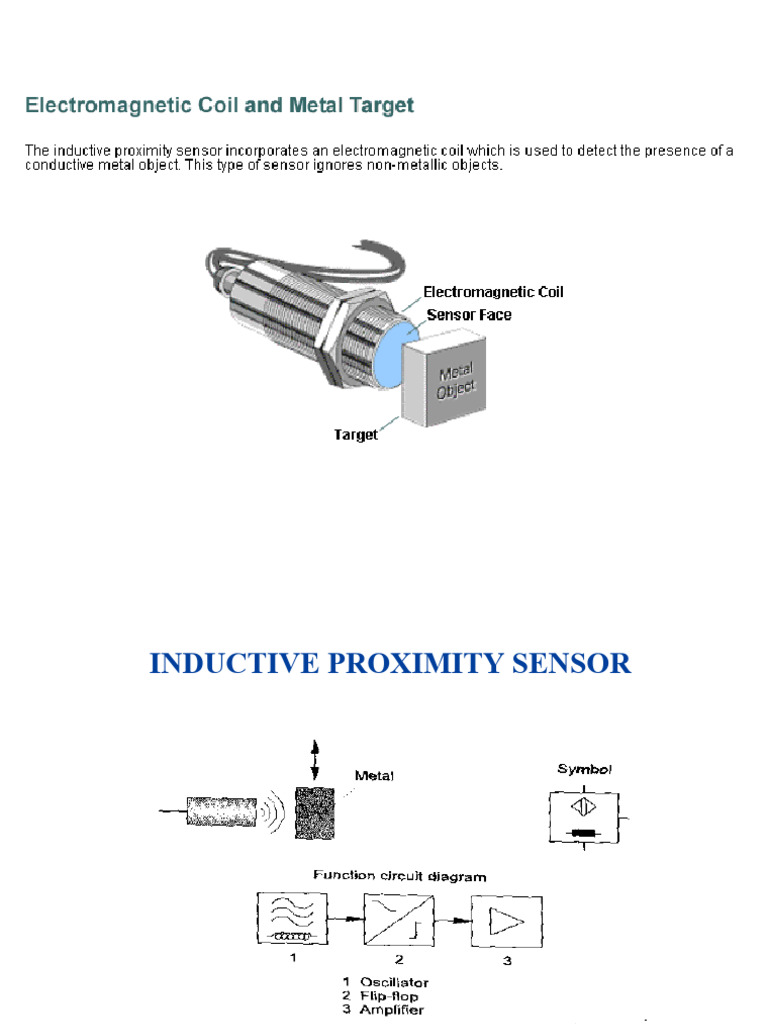 Electromagnetic Coil and Metal Target

The inductive proximity sensor incorporates an electromagnetic coil which is used to detect the presence of a conductive metal object. This type of sensor ignores non-metallic objects.

Electromagnetic Coil
Sensor Face
Metal Object
Target

INDUCTIVE PROXIMITY SENSOR

Metal

Symbol

Function circuit diagram

1
2
3

1 Oscillator
2 Flip-flop
3 Amplifier