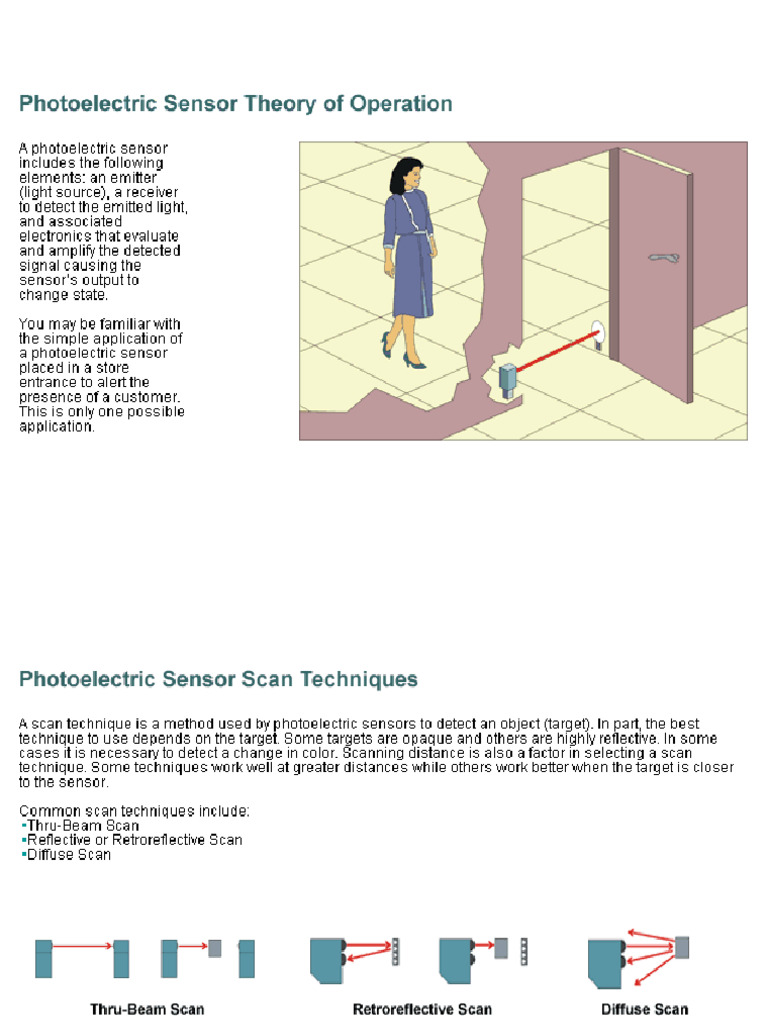 Photoelectric Sensor Theory of Operation

A photoelectric sensor includes the following elements: an emitter (light source), a receiver to detect the emitted light, and associated electronics that evaluate and amplify the detected signal causing the sensor's output to change state.

You may be familiar with the simple application of a photoelectric sensor placed in a store entrance to alert the presence of a customer. This is only one possible application.

Photoelectric Sensor Scan Techniques

A scan technique is a method used by photoelectric sensors to detect an object (target). In part, the best technique to use depends on the target. Some targets are opaque and others are highly reflective. In some cases it is necessary to detect a change in color. Scanning distance is also a factor in selecting a scan technique. Some techniques work well at greater distances while others work better when the target is closer to the sensor.

Common scan techniques include:
▪Thru-Beam Scan
▪Reflective or Retroreflective Scan
▪Diffuse Scan

Thru-Beam Scan

Retroreflective Scan

Diffuse Scan