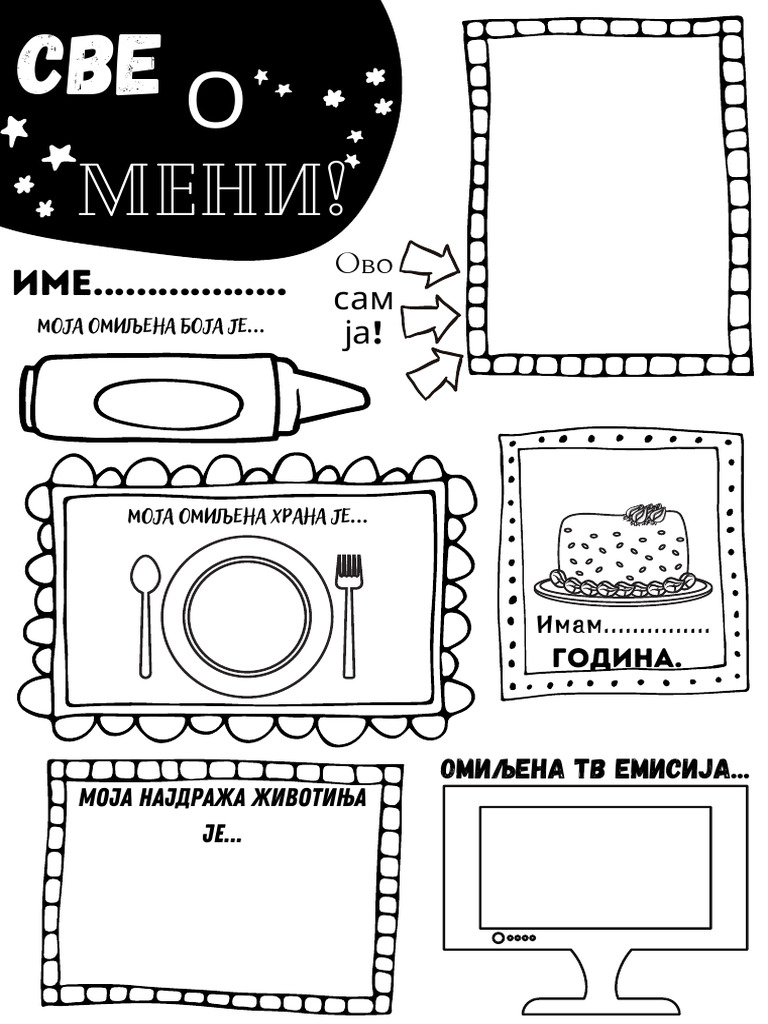 СВЕ О МЕНИ!

ИМЕ.................

МОЈА ОМИЉЕНА БОЈА ЈЕ...

Ово сам ја!

МОЈА ОМИЉЕНА ХРАНА ЈЕ...

Имам...............

ГОДИНА.

МОЈА НАЈДРАЖА ЖИВОТИЊА ЈЕ...

ОМИЉЕНА ТВ ЕМИСИЈА...