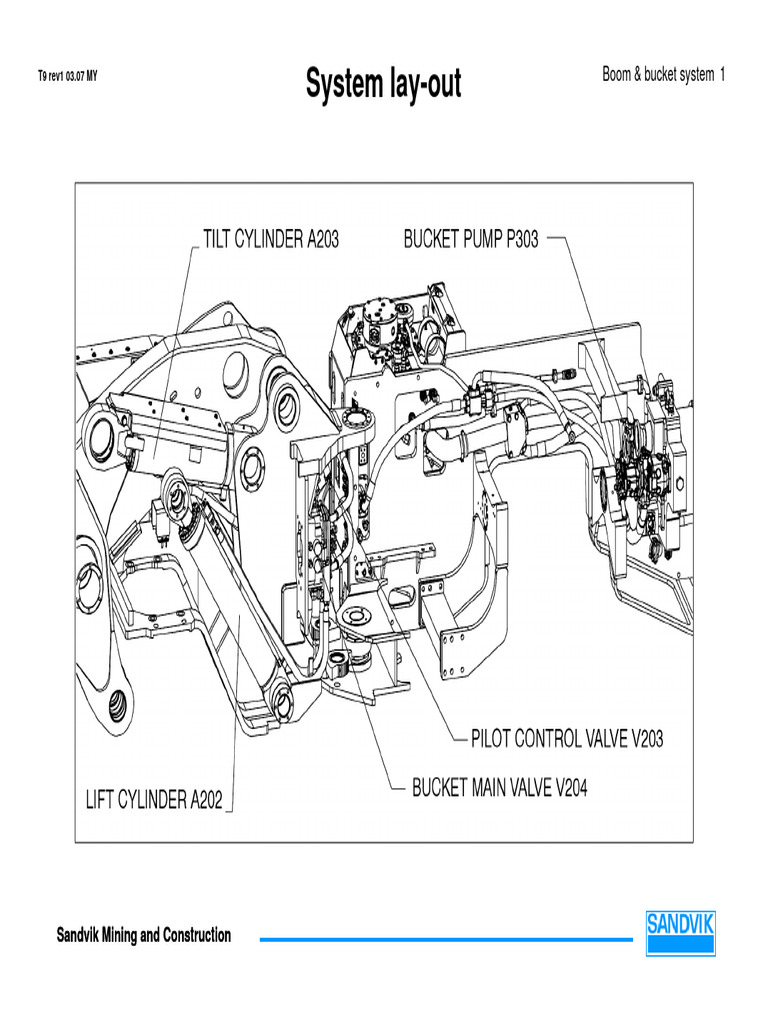 T9 rev1 03.07 MY

System lay-out

Boom & bucket system 1

TILT CYLINDER A203

BUCKET PUMP P303

PILOT CONTROL VALVE V203

BUCKET MAIN VALVE V204

LIFT CYLINDER A202

Sandvik Mining and Construction

SANDVIK