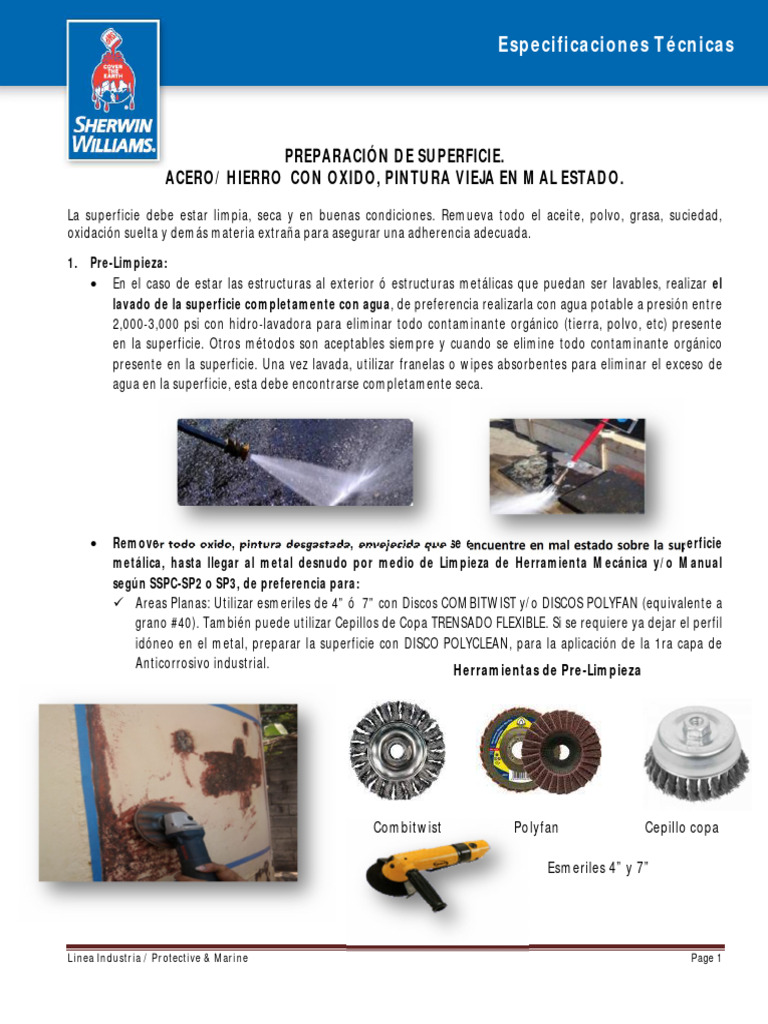 COVER THE EARTH
SHERWIN WILLIAMS.

Especificaciones Técnicas

PREPARACIÓN DE SUPERFICIE.
ACERO/ HIERRO CON OXIDO, PINTURA VIEJA EN MAL ESTADO.

La superficie debe estar limpia, seca y en buenas condiciones. Remueva todo el aceite, polvo, grasa, suciedad, oxidación suelta y demás materia extraña para asegurar una adherencia adecuada.

1. Pre-Limpieza:
• En el caso de estar las estructuras al exterior ó estructuras metálicas que puedan ser lavables, realizar el lavado de la superficie completamente con agua, de preferencia realizarla con agua potable a presión entre 2,000-3,000 psi con hidro-lavadora para eliminar todo contaminante orgánico (tierra, polvo, etc) presente en la superficie. Otros métodos son aceptables siempre y cuando se elimine todo contaminante orgánico presente en la superficie. Una vez lavada, utilizar franelas o wipes absorbentes para eliminar el exceso de agua en la superficie, esta debe encontrarse completamente seca.

• Remover todo oxido, pintura desgastada, envejecida que se encuentre en mal estado sobre la superficie metálica, hasta llegar al metal desnudo por medio de Limpieza de Herramienta Mecánica y/o Manual según SSPC-SP2 o SP3, de preferencia para:
✓ Areas Planas: Utilizar esmeriles de 4" ó 7" con Discos COMBITWIST y/o DISCOS POLYFAN (equivalente a grano #40). También puede utilizar Cepillos de Copa TRENSADO FLEXIBLE. Si se requiere ya dejar el perfil idóneo en el metal, preparar la superficie con DISCO POLYCLEAN, para la aplicación de la 1ra capa de Anticorrosivo industrial.

Herramientas de Pre-Limpieza

Combitwist
Polyfan
Cepillo copa
Esmeriles 4" y 7"

Linea Industria / Protective & Marine
Page 1