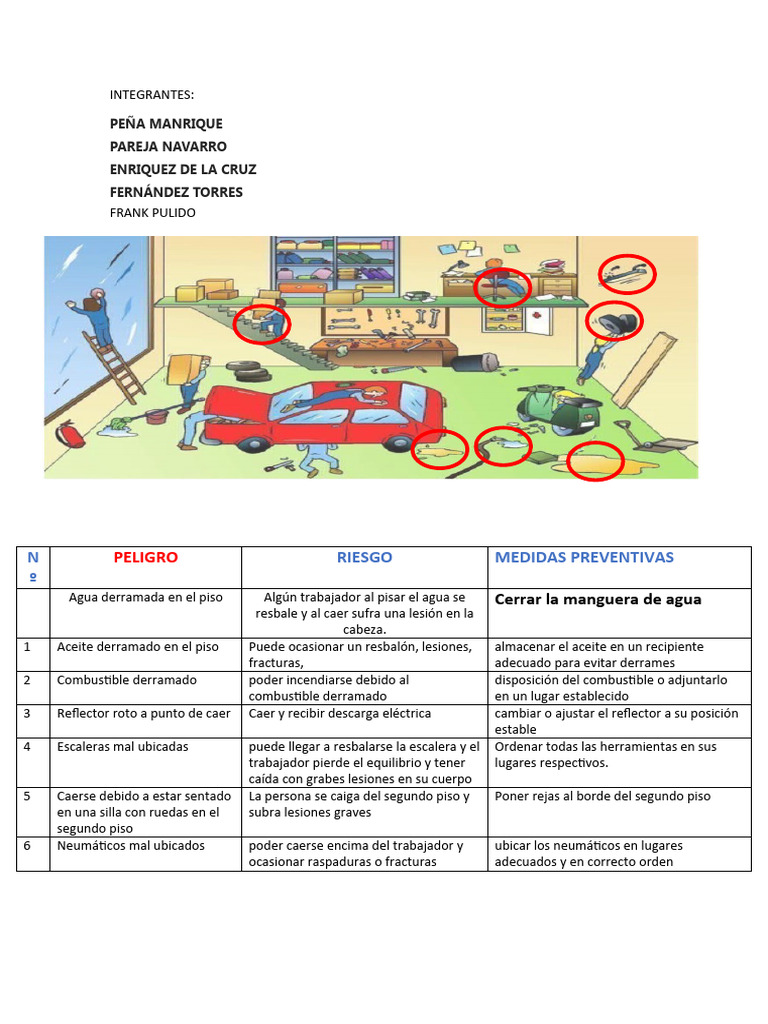 INTEGRANTES:

PEÑA MANRIQUE
PAREJA NAVARRO
ENRIQUEZ DE LA CRUZ
FERNÁNDEZ TORRES
FRANK PULIDO

| Nº | PELIGRO | RIESGO | MEDIDAS PREVENTIVAS |
|---|---|---|---|
| | Agua derramada en el piso | Algún trabajador al pisar el agua se resbale y al caer sufra una lesión en la cabeza. | Cerrar la manguera de agua |
| 1 | Aceite derramado en el piso | Puede ocasionar un resbalón, lesiones, fracturas, | almacenar el aceite en un recipiente adecuado para evitar derrames |
| 2 | Combustible derramado | poder incendiarse debido al combustible derramado | disposición del combustible o adjuntarlo en un lugar establecido |
| 3 | Reflector roto a punto de caer | Caer y recibir descarga eléctrica | cambiar o ajustar el reflector a su posición estable |
| 4 | Escaleras mal ubicadas | puede llegar a resbalarse la escalera y el trabajador pierde el equilibrio y tener caída con grabes lesiones en su cuerpo | Ordenar todas las herramientas en sus lugares respectivos. |
| 5 | Caerse debido a estar sentado en una silla con ruedas en el segundo piso | La persona se caiga del segundo piso y subra lesiones graves | Poner rejas al borde del segundo piso |
| 6 | Neumáticos mal ubicados | poder caerse encima del trabajador y ocasionar raspaduras o fracturas | ubicar los neumáticos en lugares adecuados y en correcto orden |